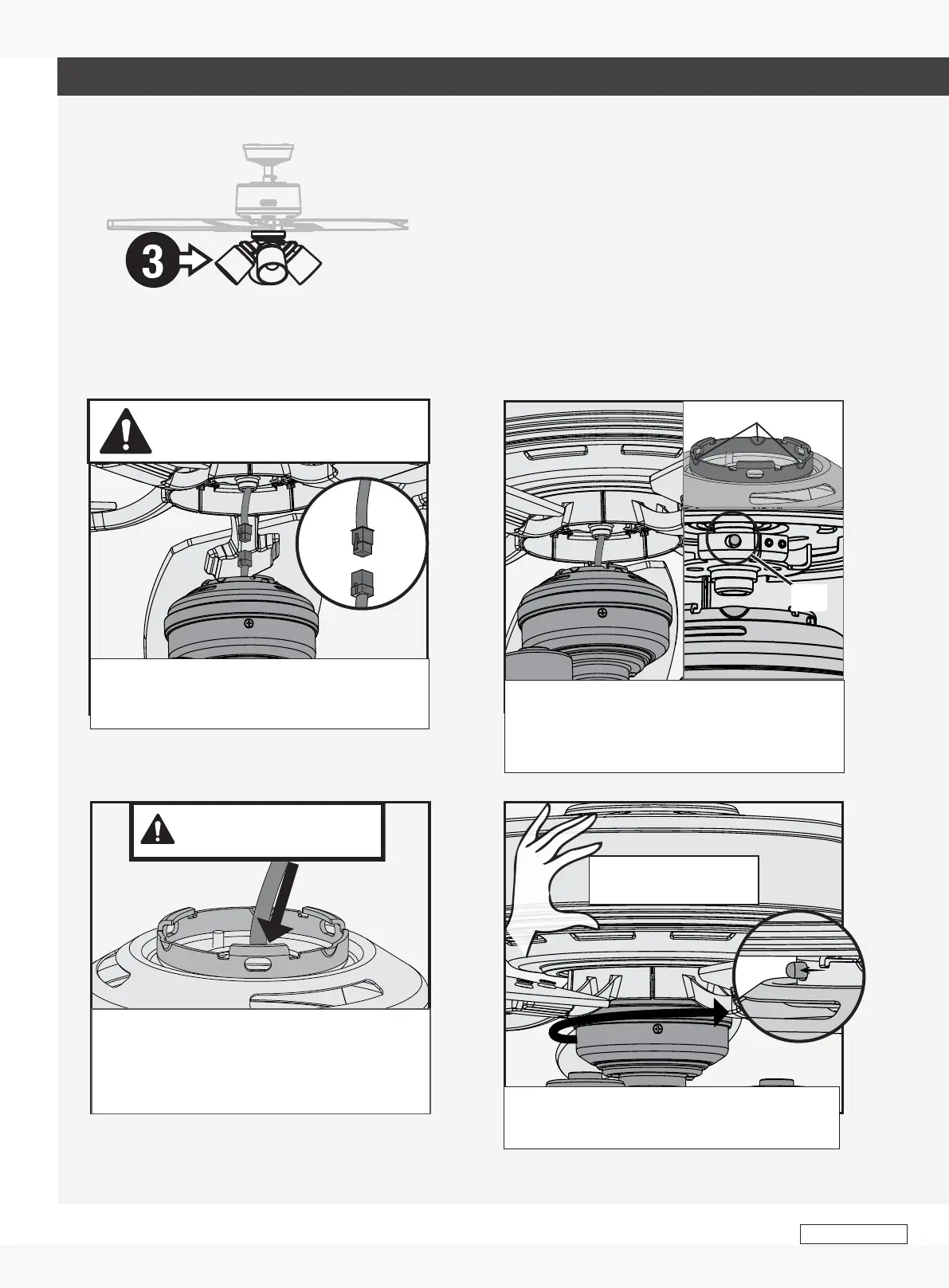 3