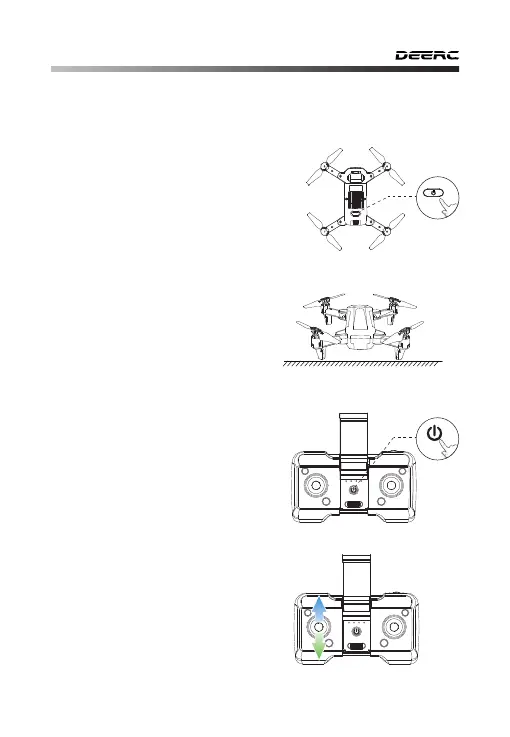 DEERC