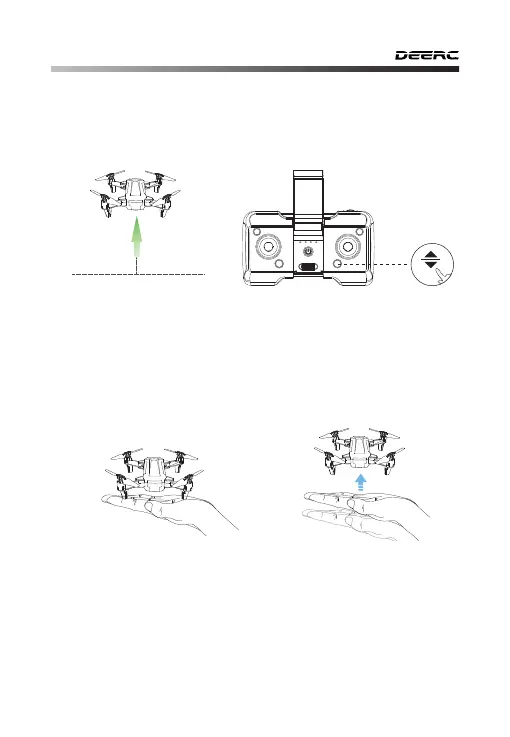 DEERC