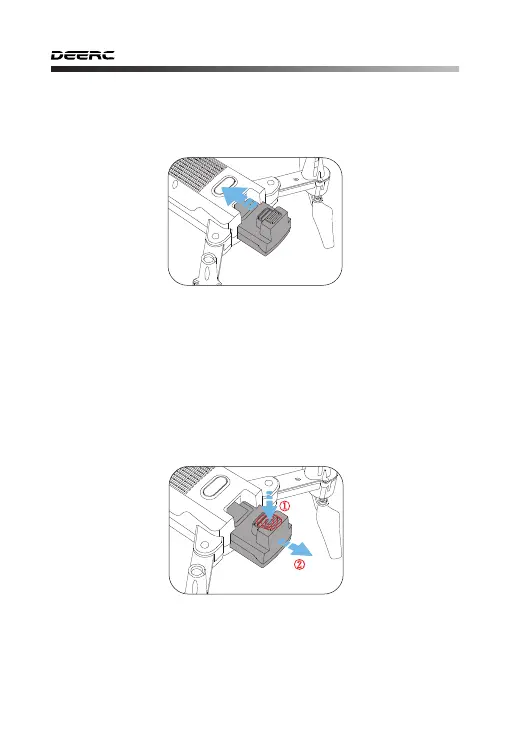 DEERC

①

②