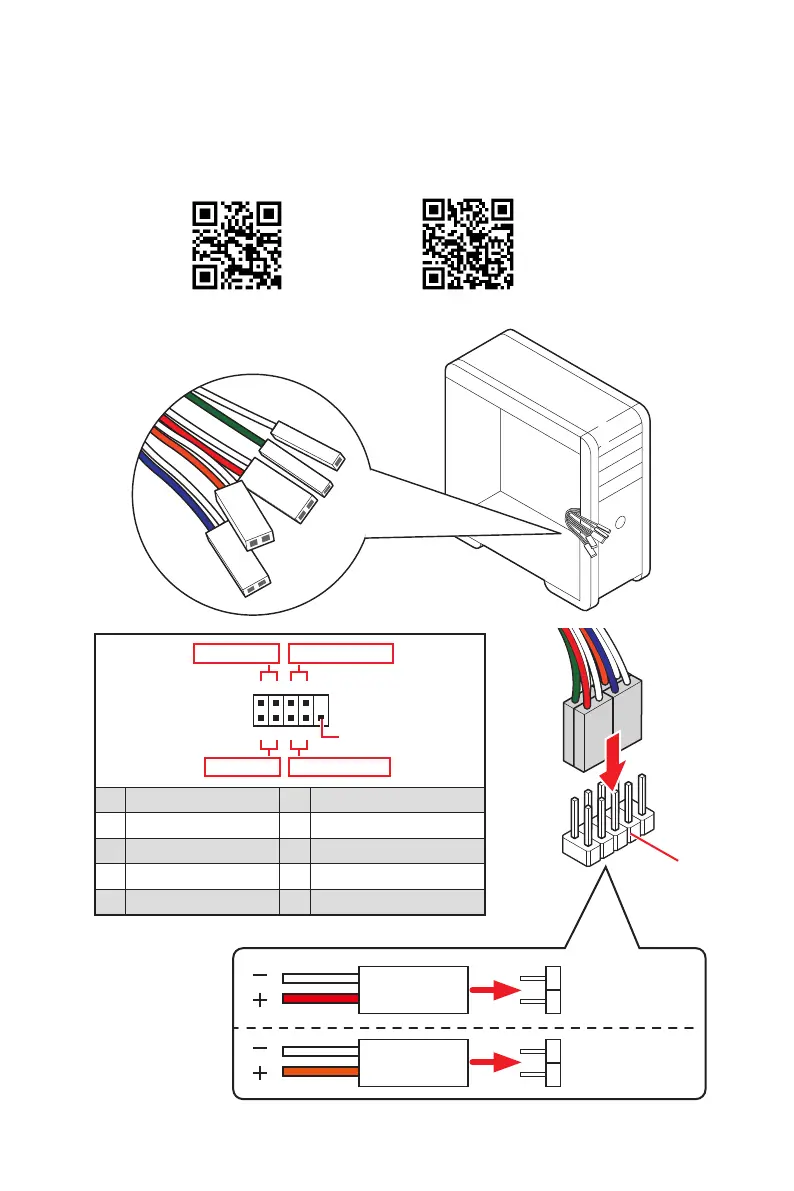 −
+
−
+