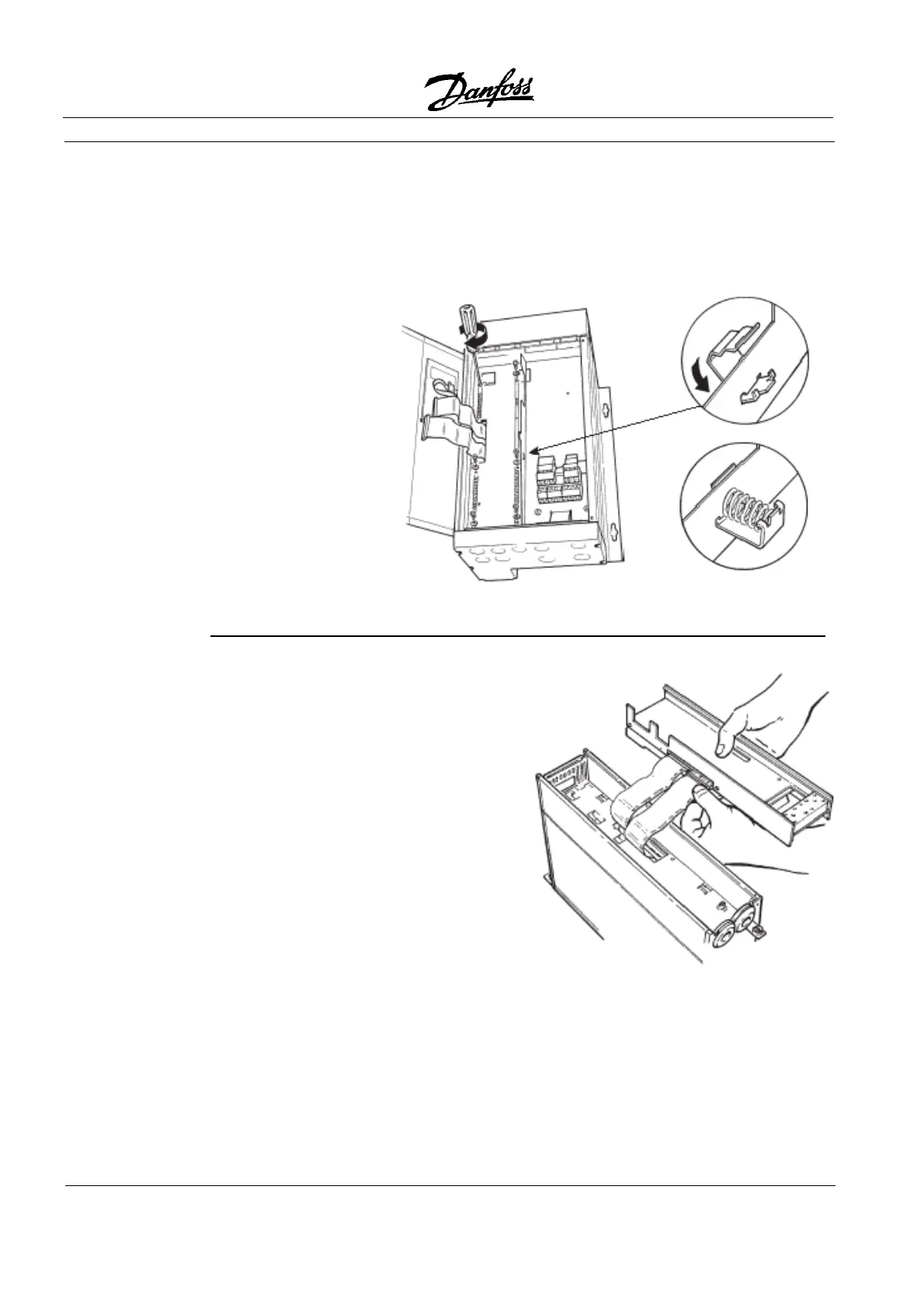 Danfoss