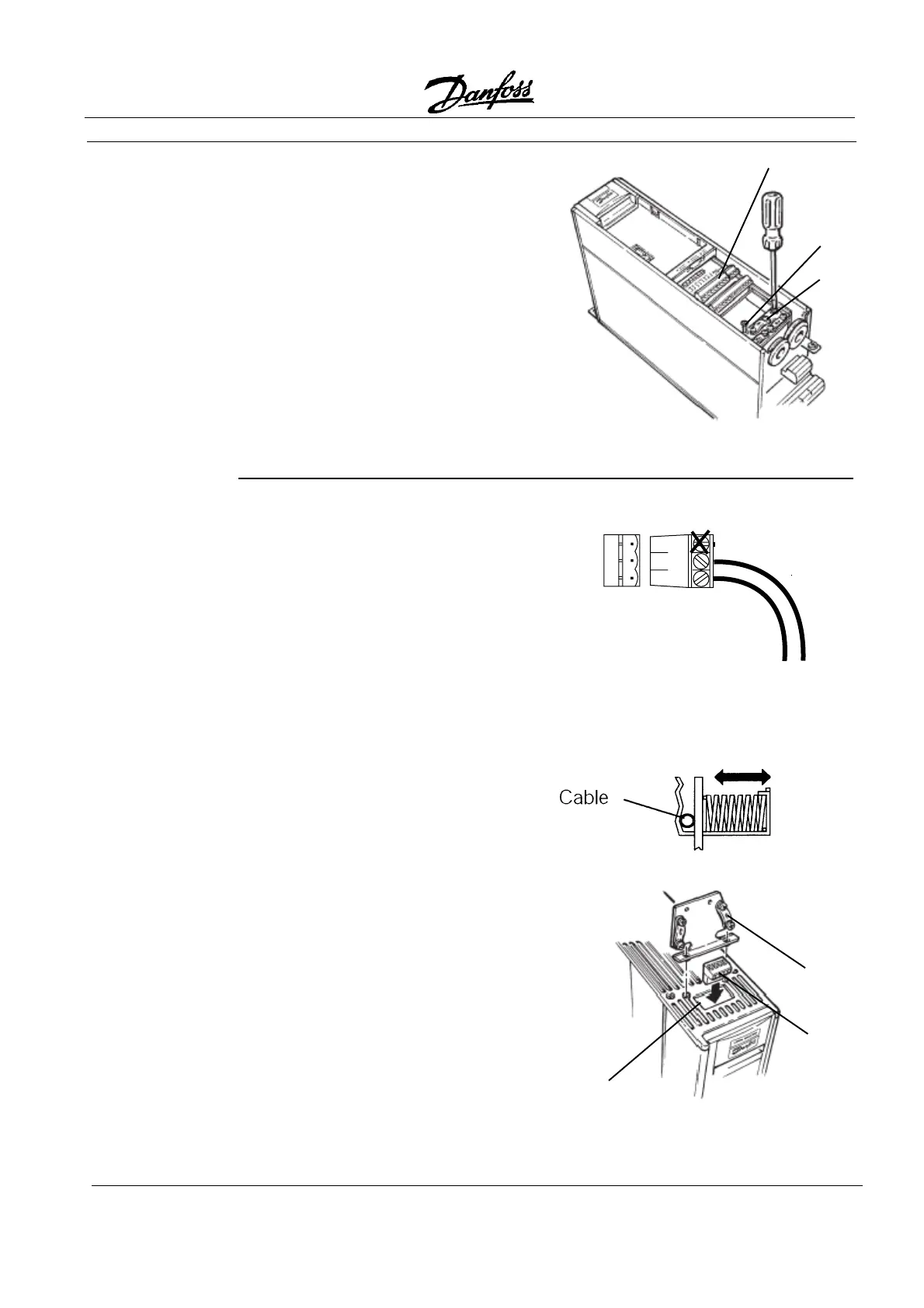 Danfoss

Cable