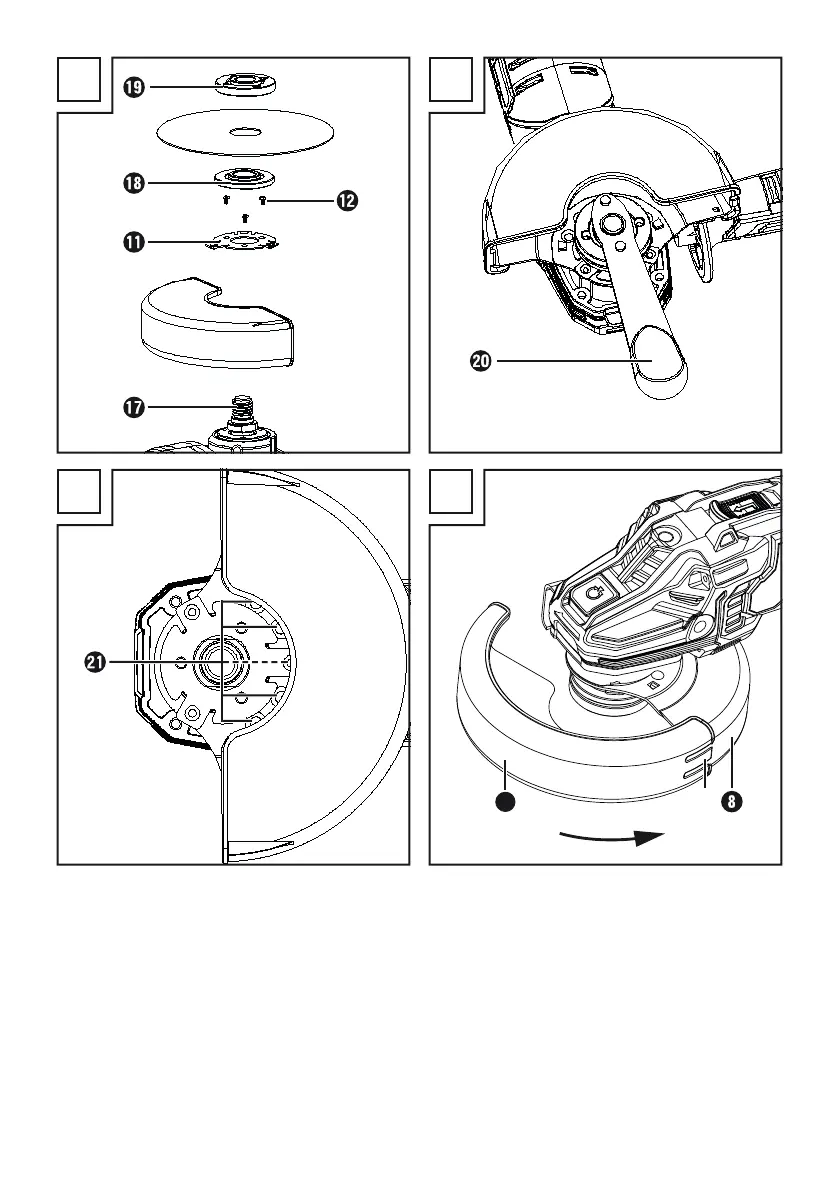 19
18
12
11
17
20
21
8