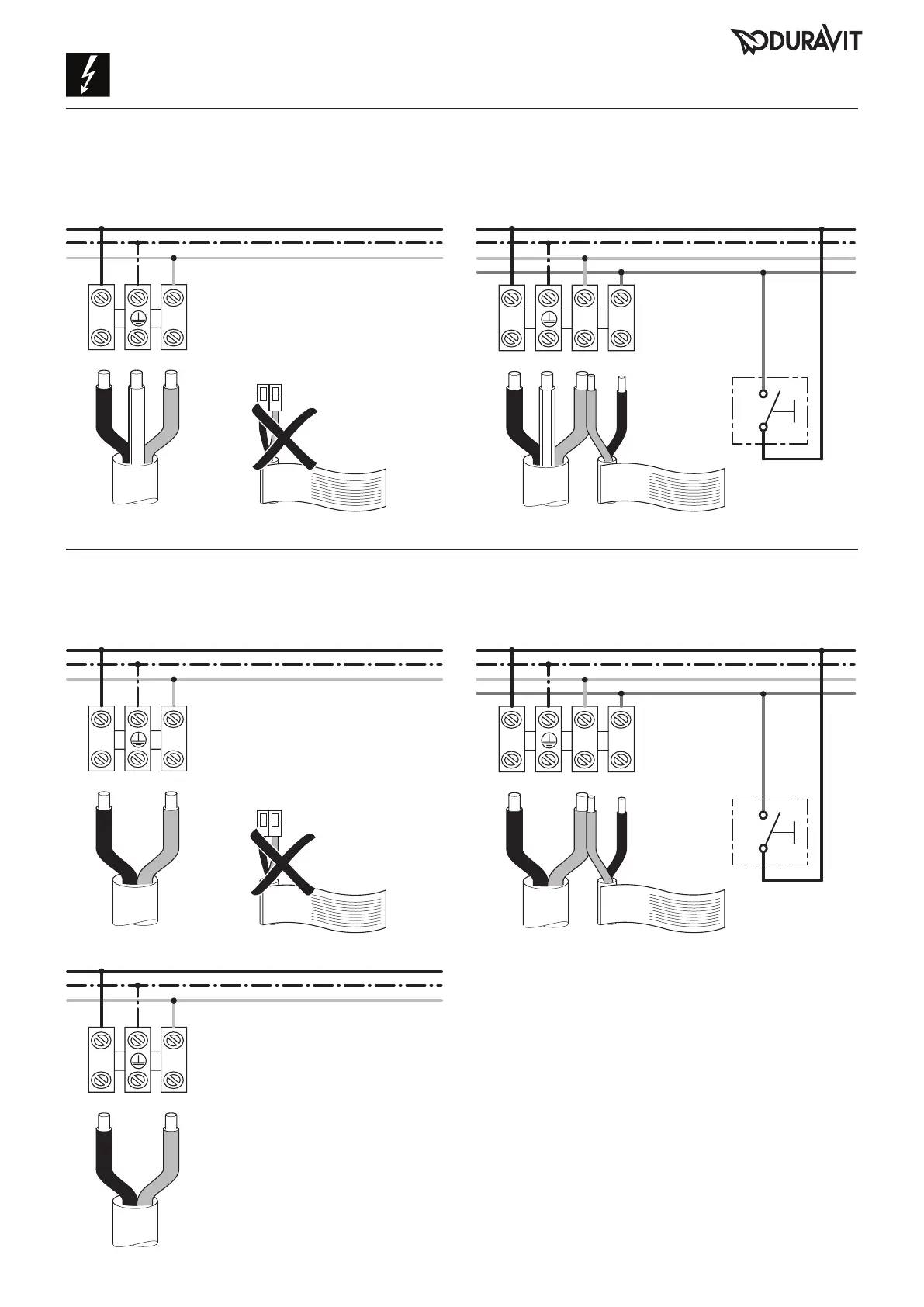 DURAVIT