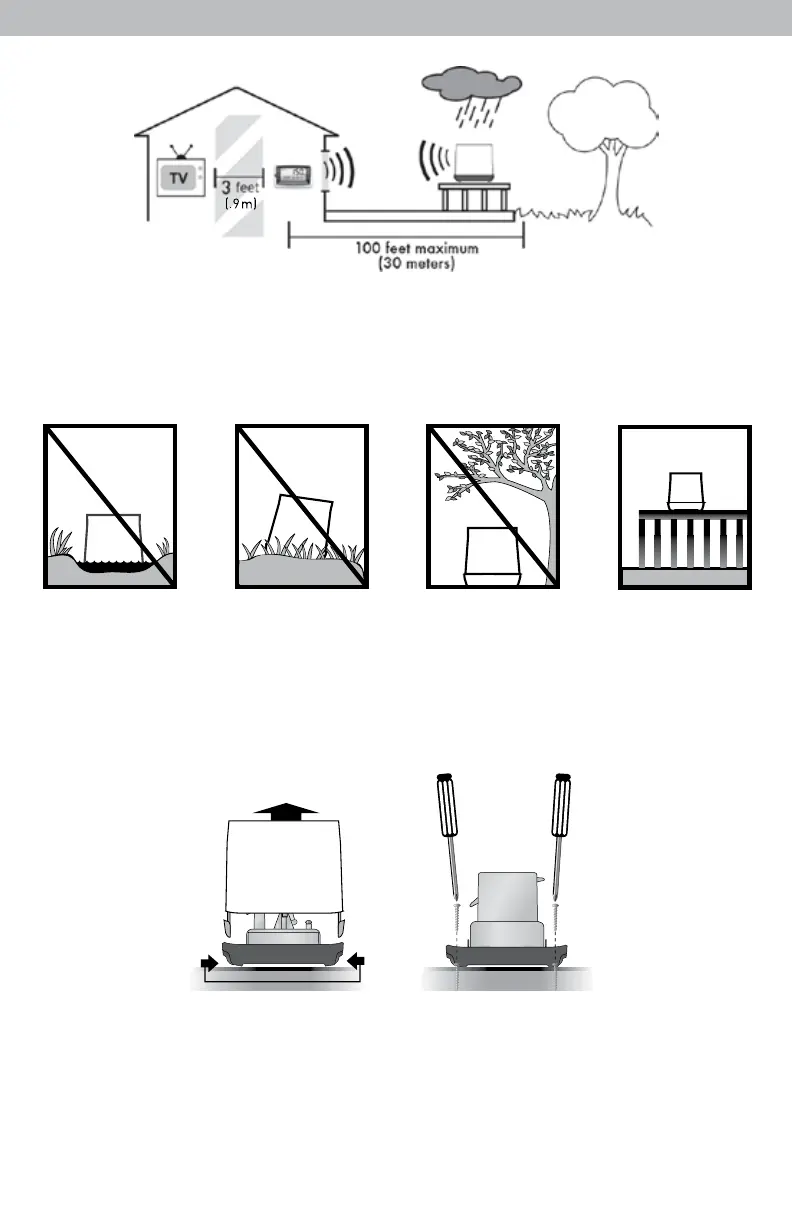 TV

3 feet (.9m)

100 feet maximum (30 meters)