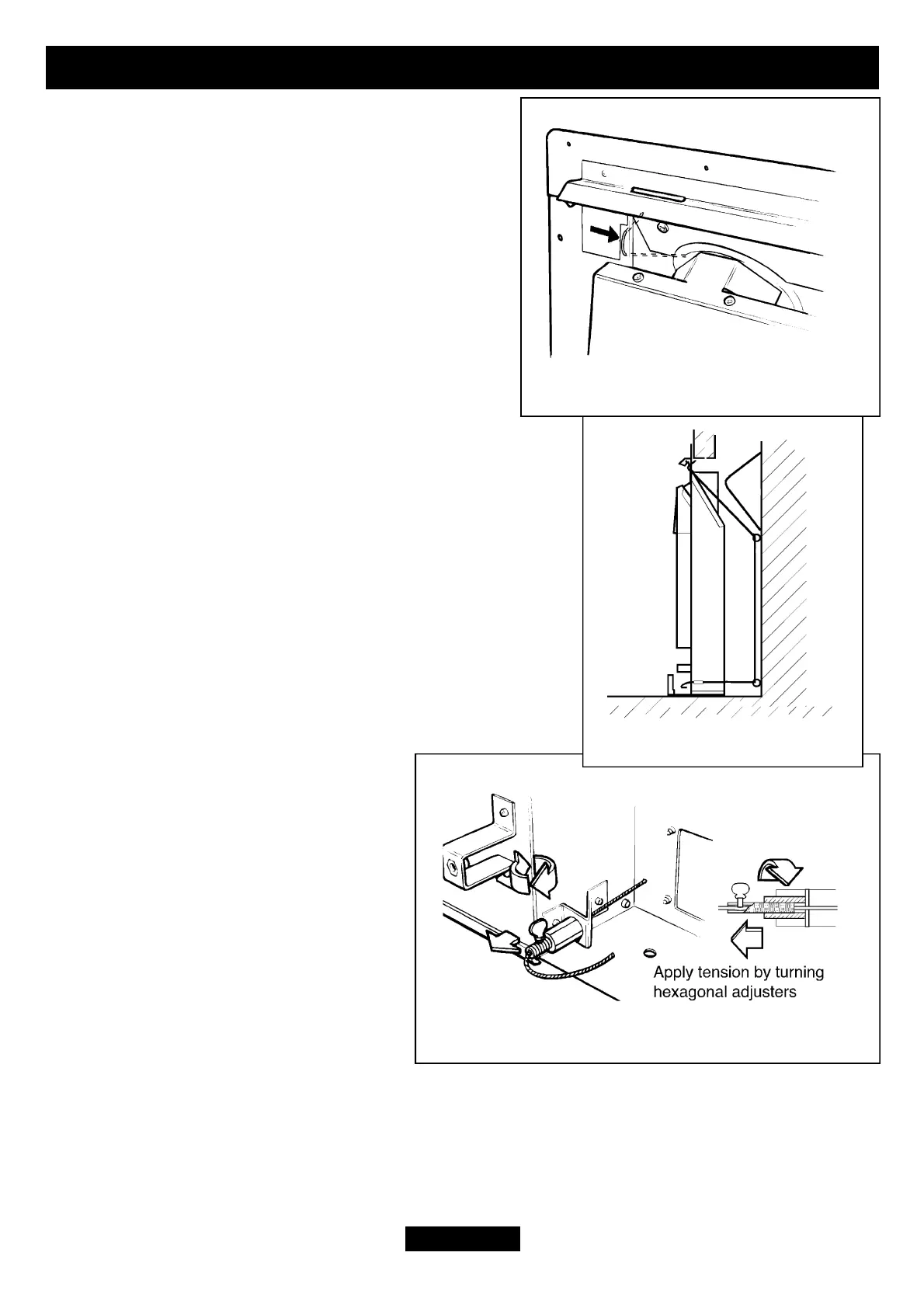 Apply tension by turning hexagonal adjusters