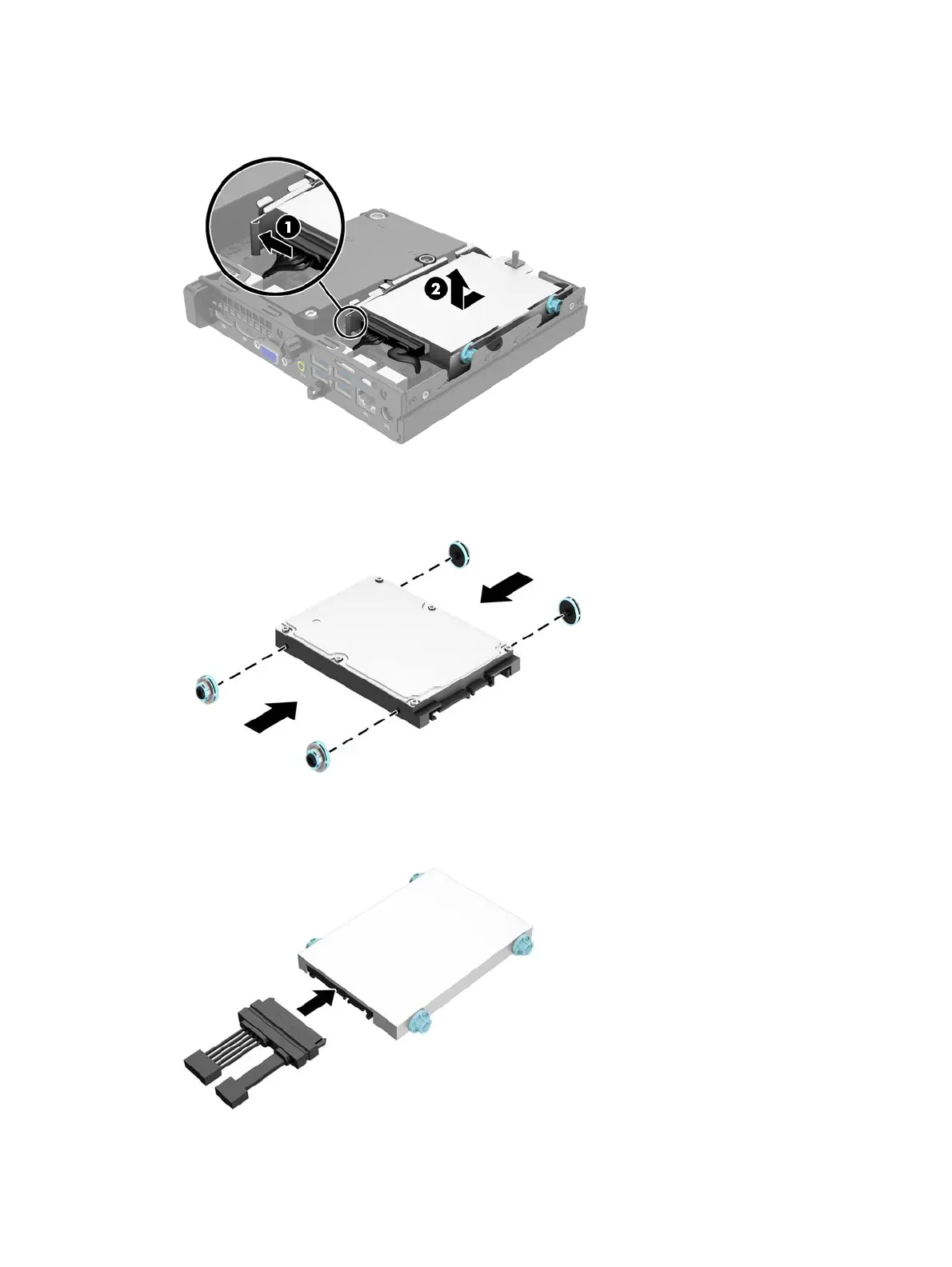 1

2