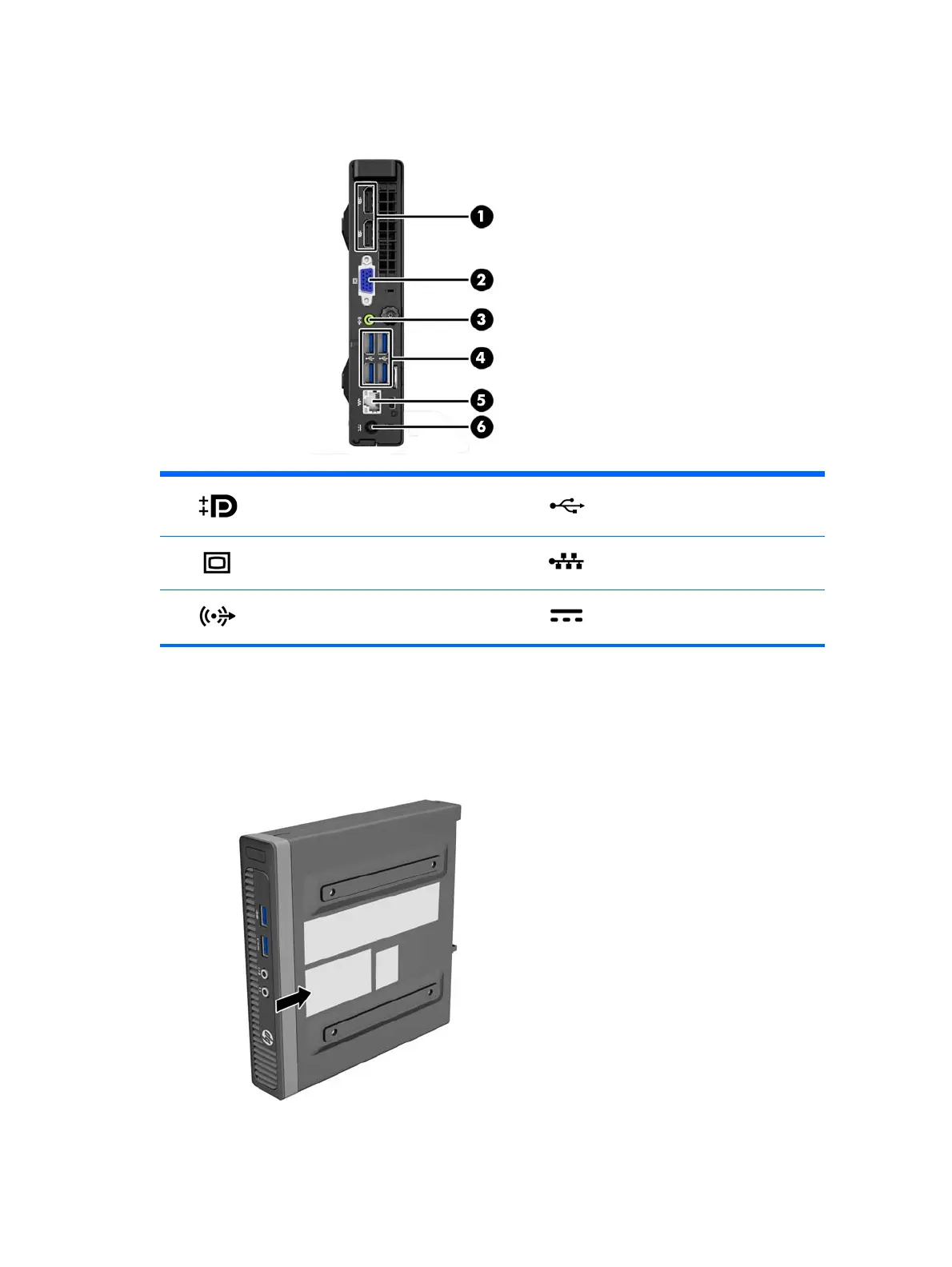 1
2
3
4
5
6