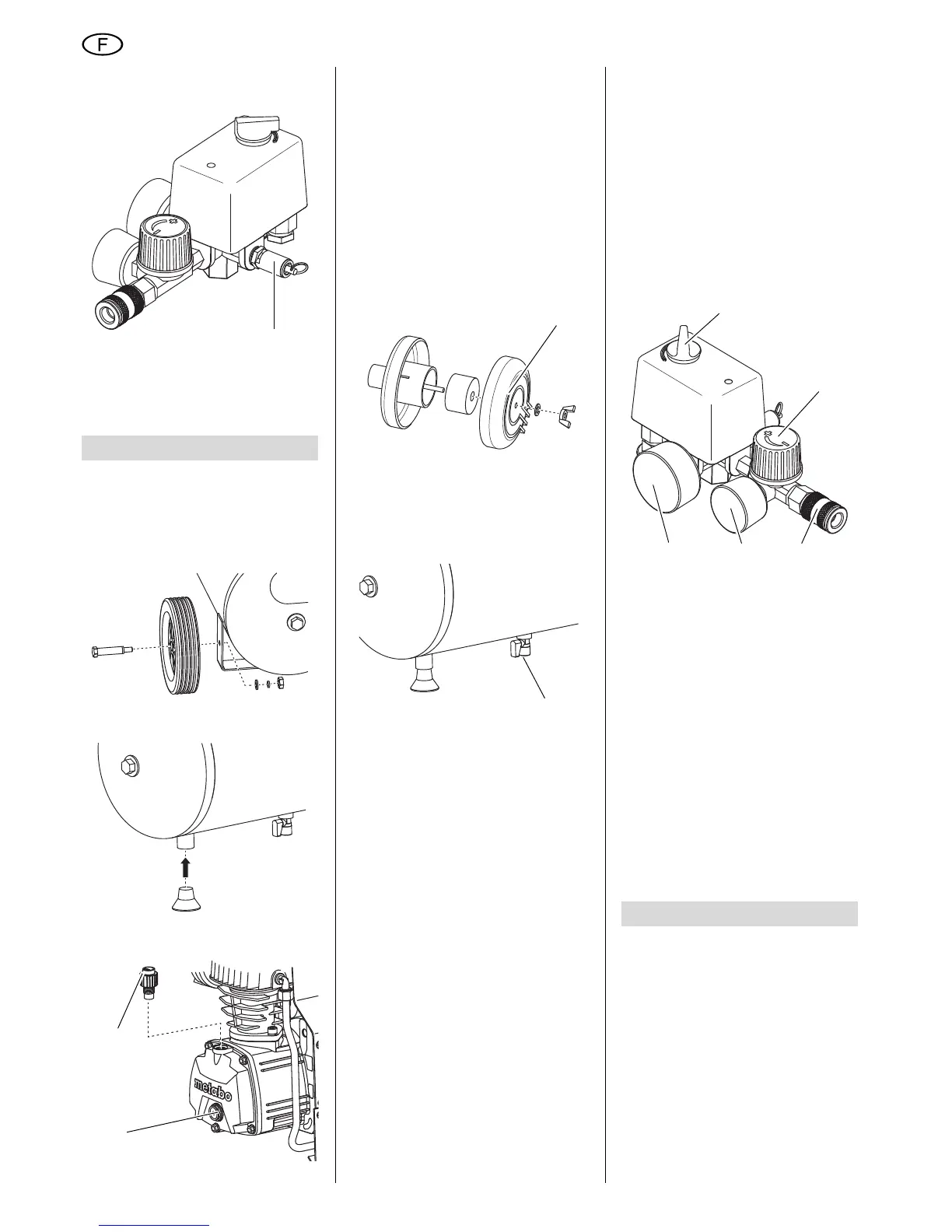 F

metabo