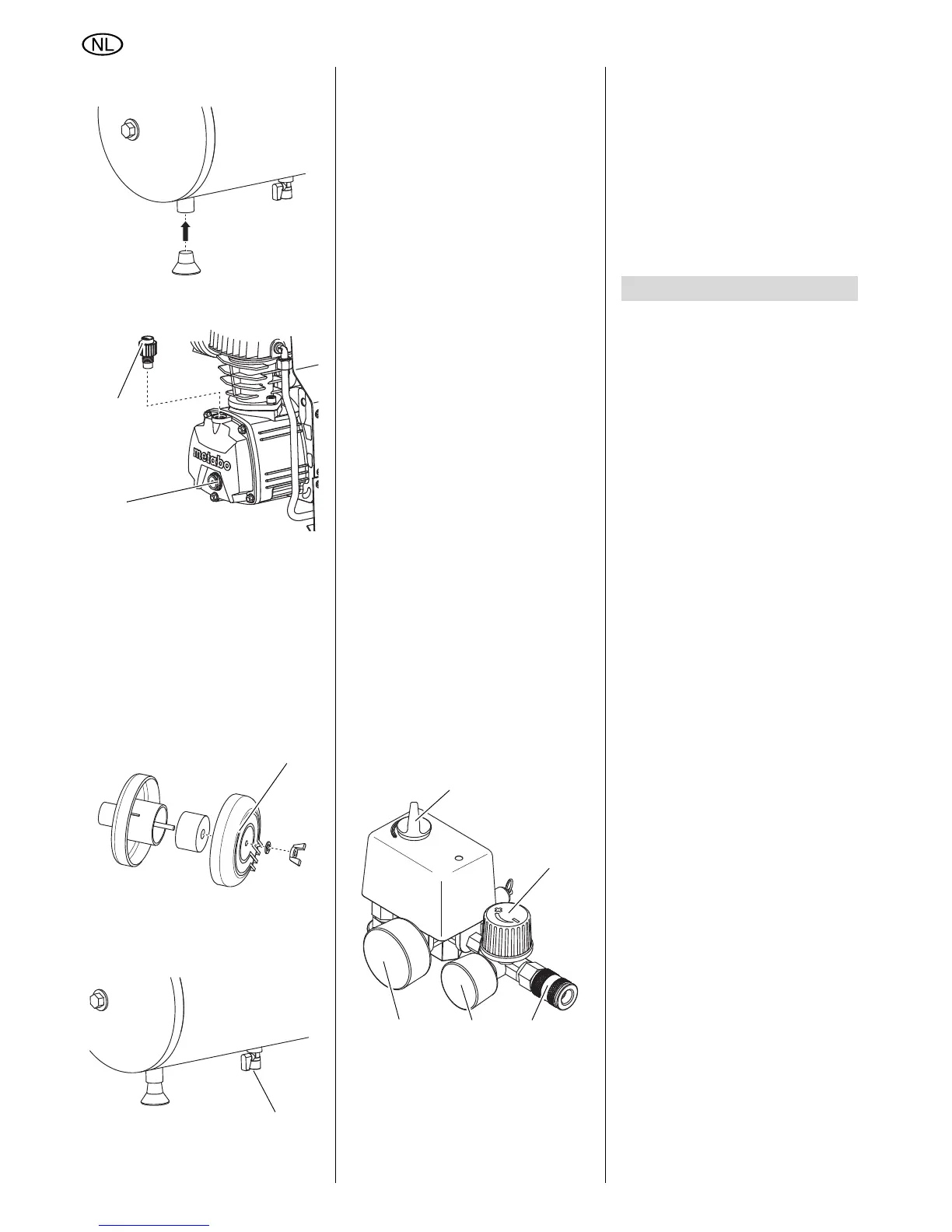 NL

metabo