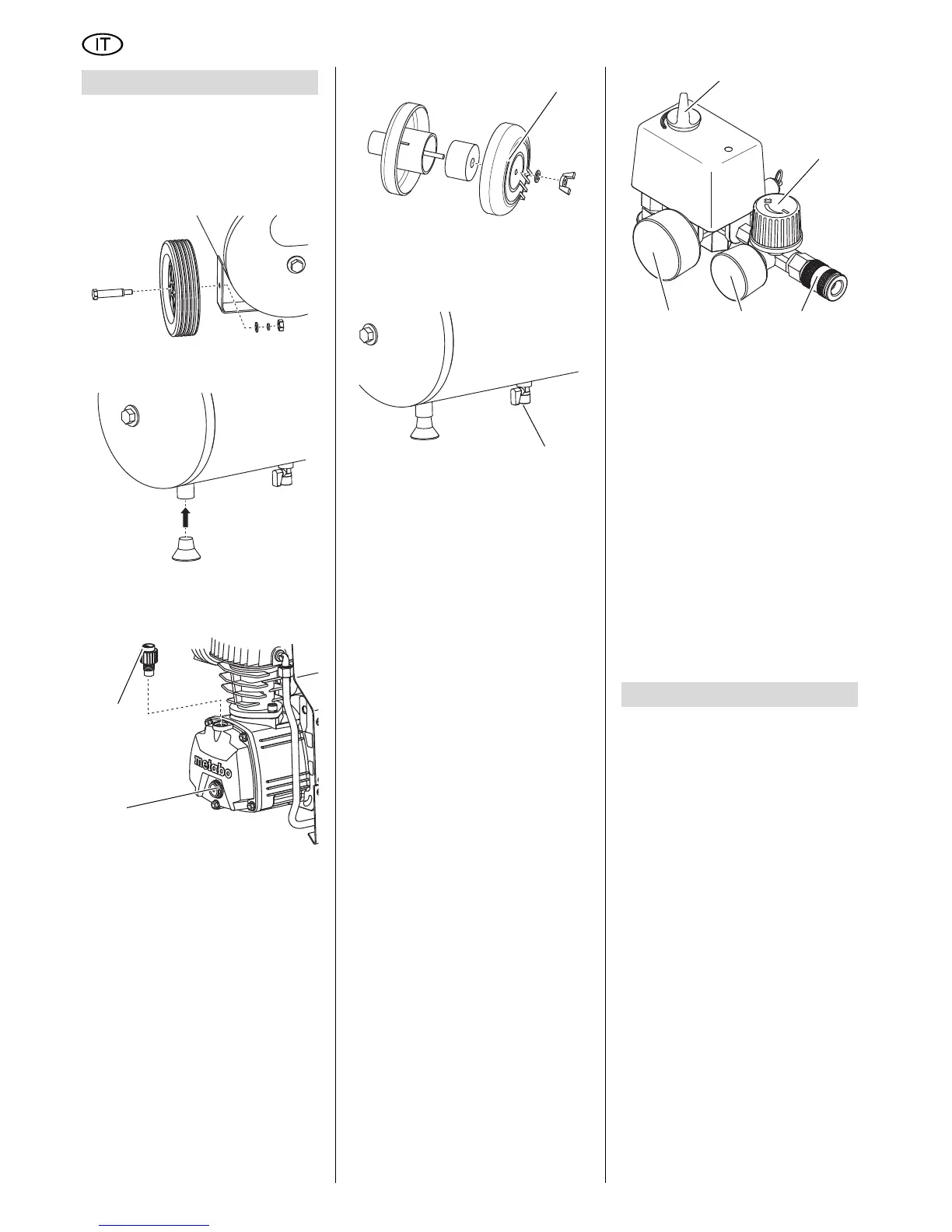 IT

metabo