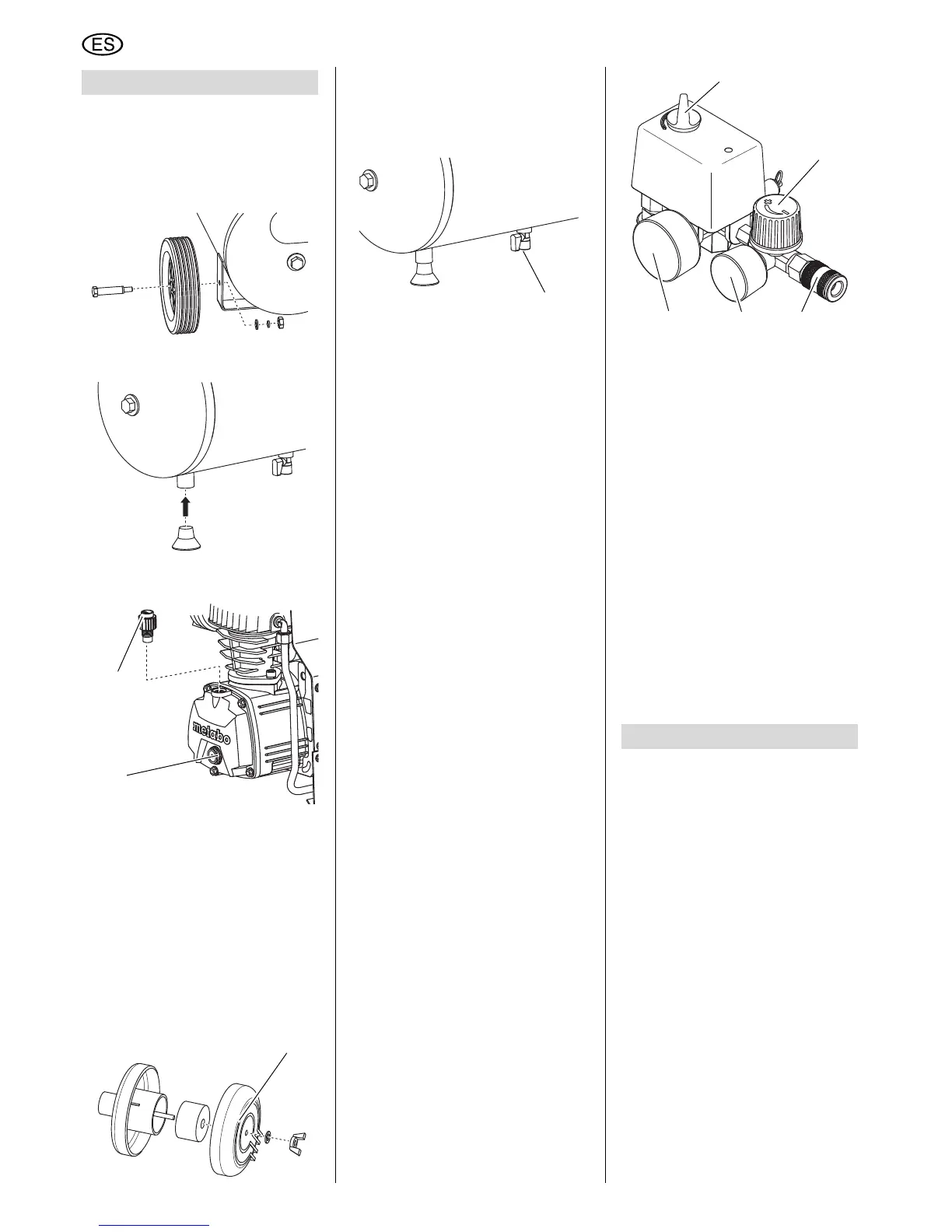 ES

metabo