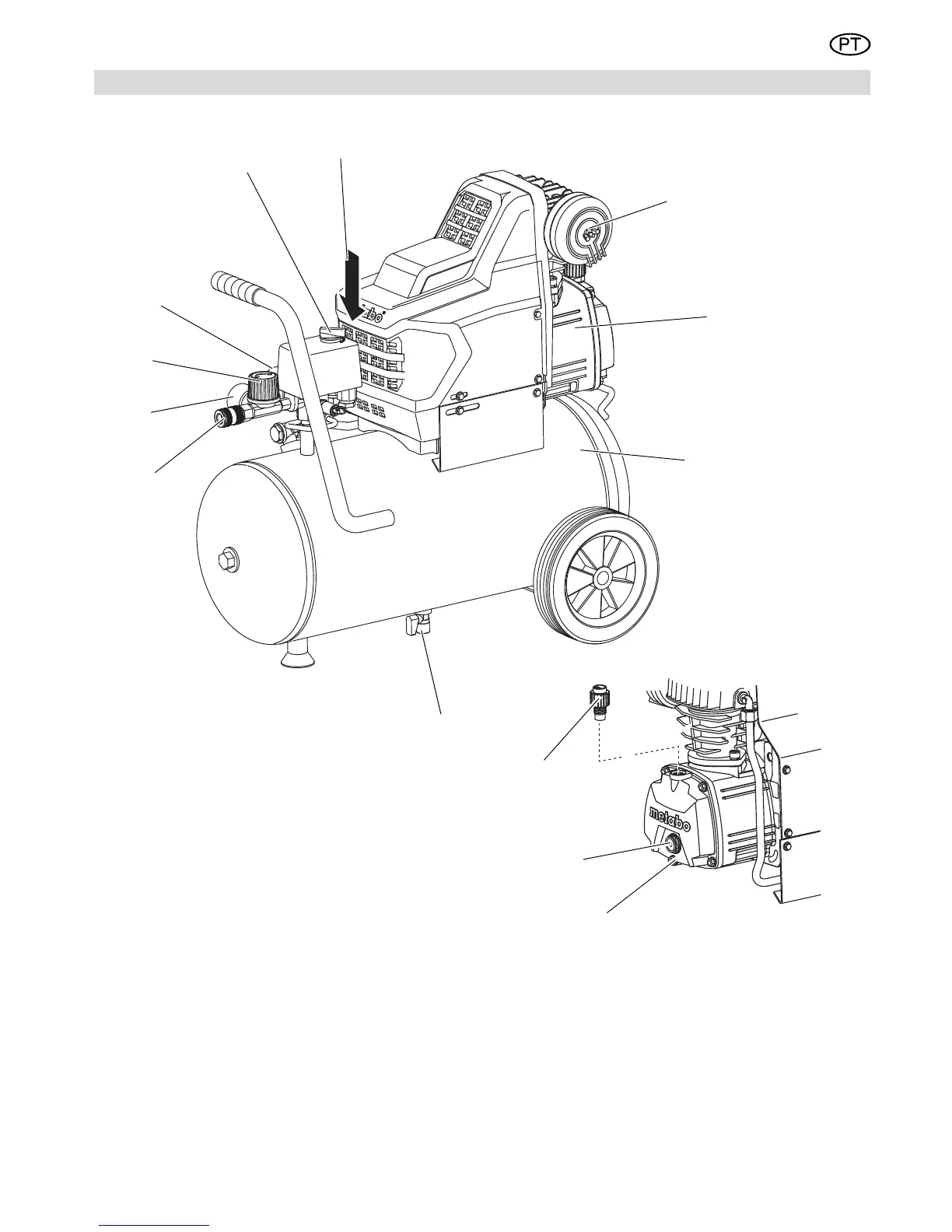 PT

metabo

metabo