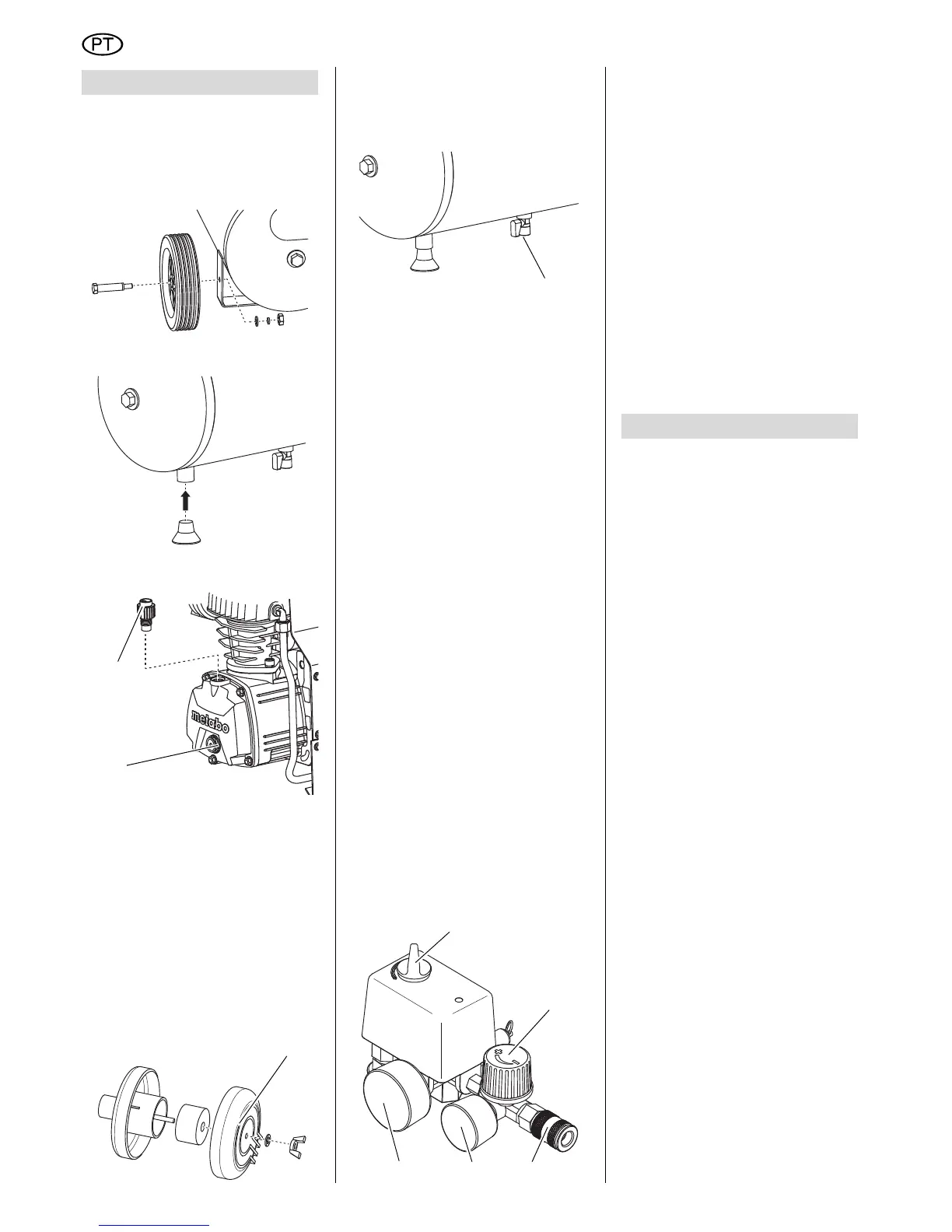 PT

metabo