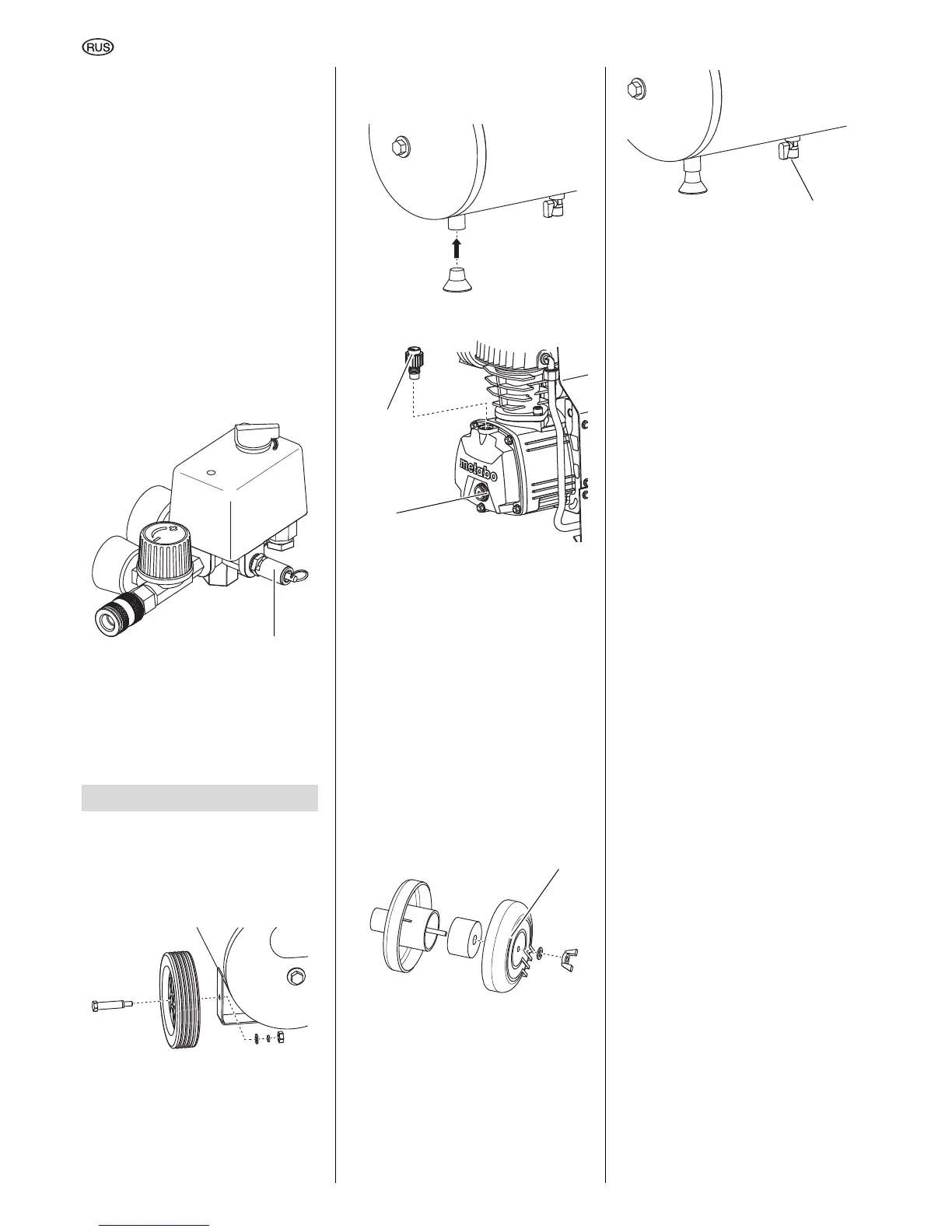 RUS

metabo