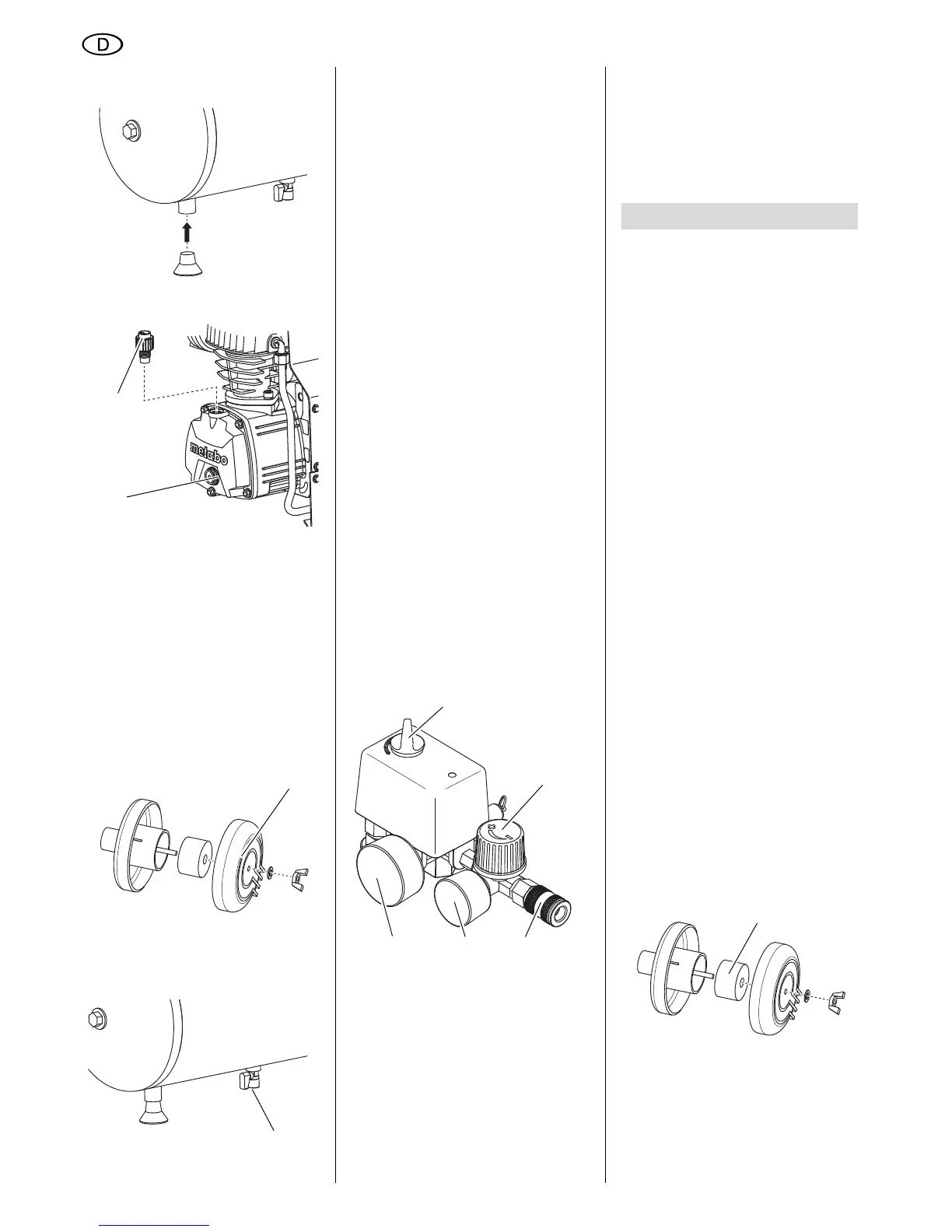 D

metabo