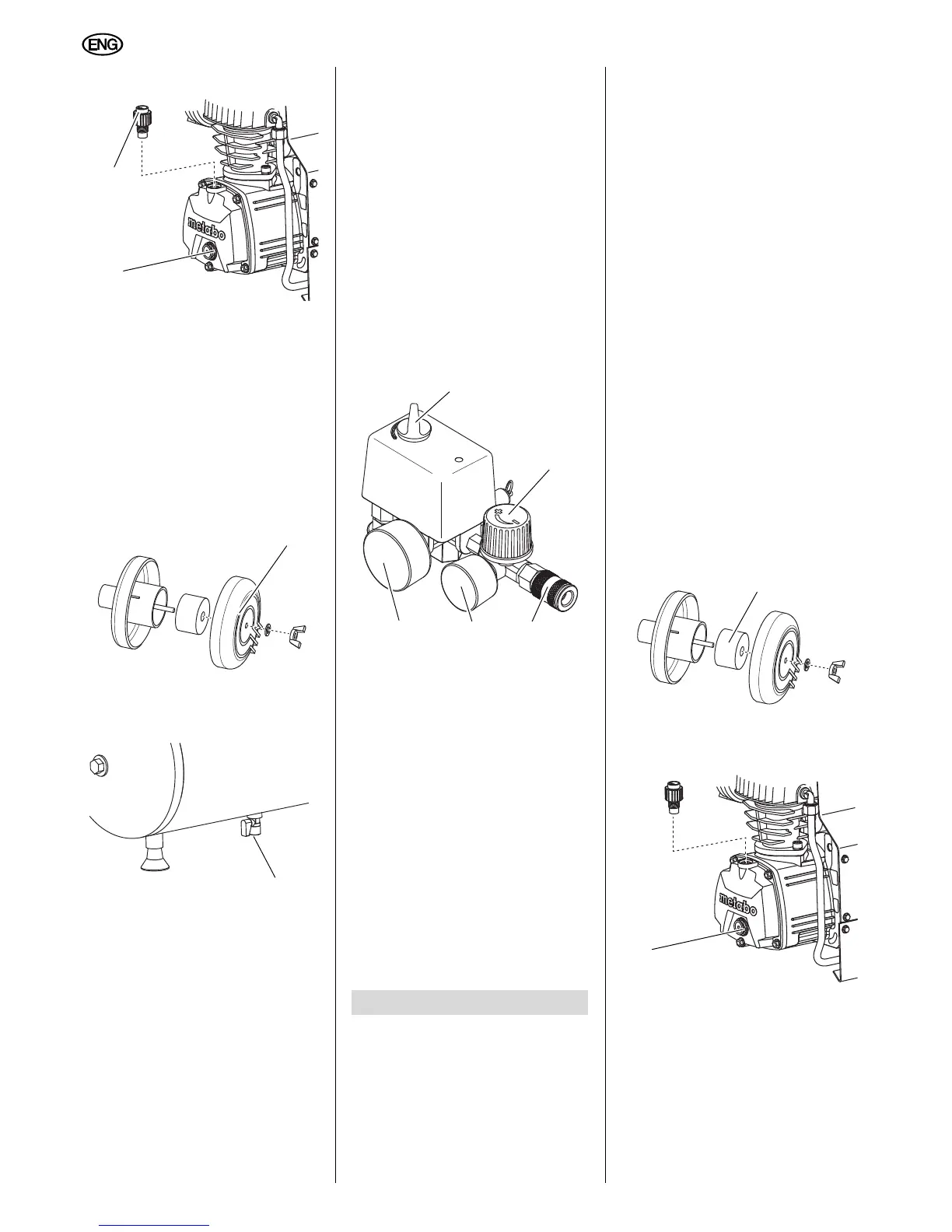 ENG

metabo

metabo