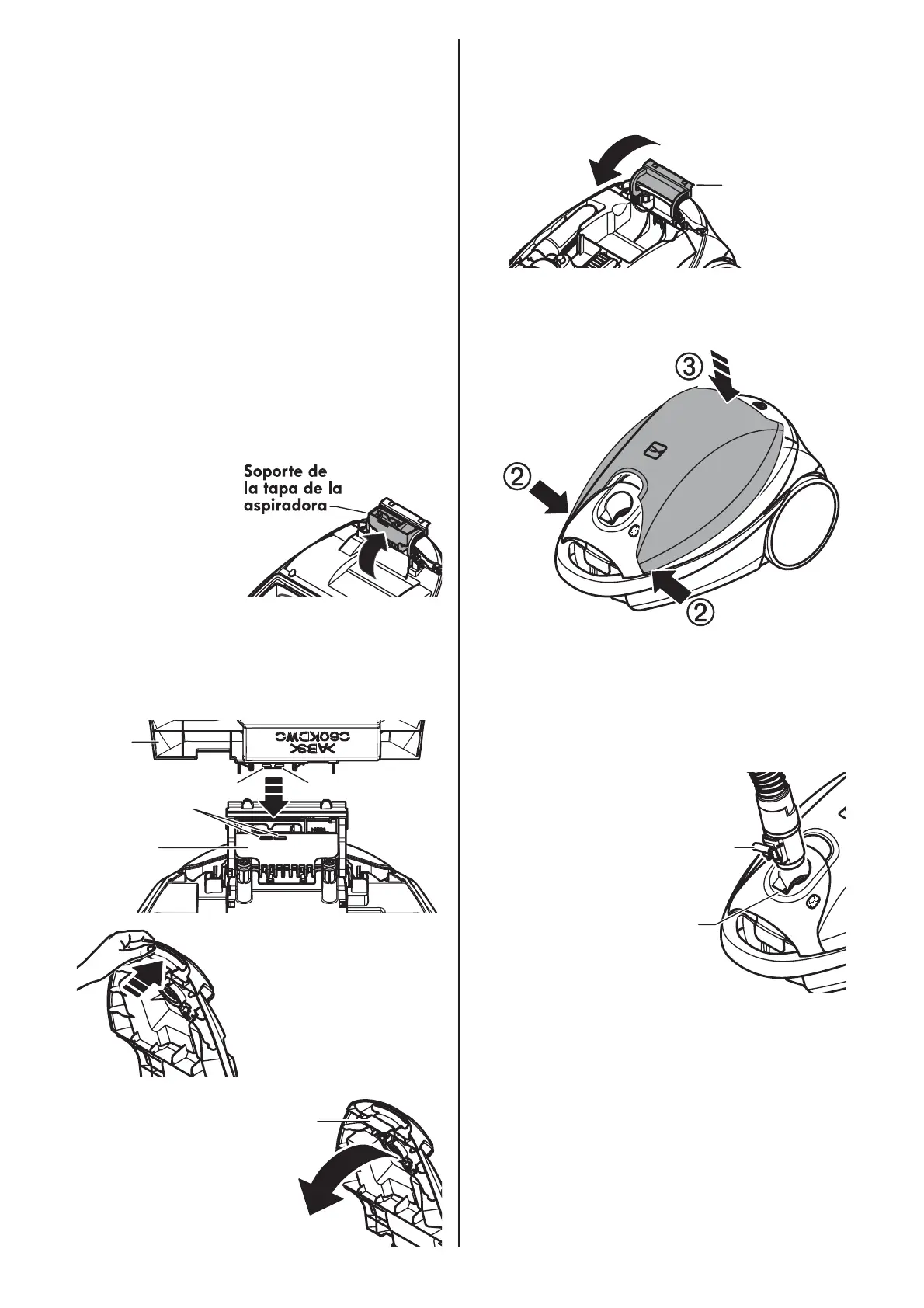 Soporte de la tapa de la aspiradora

>ABS<
C60KDWC

③

②

②