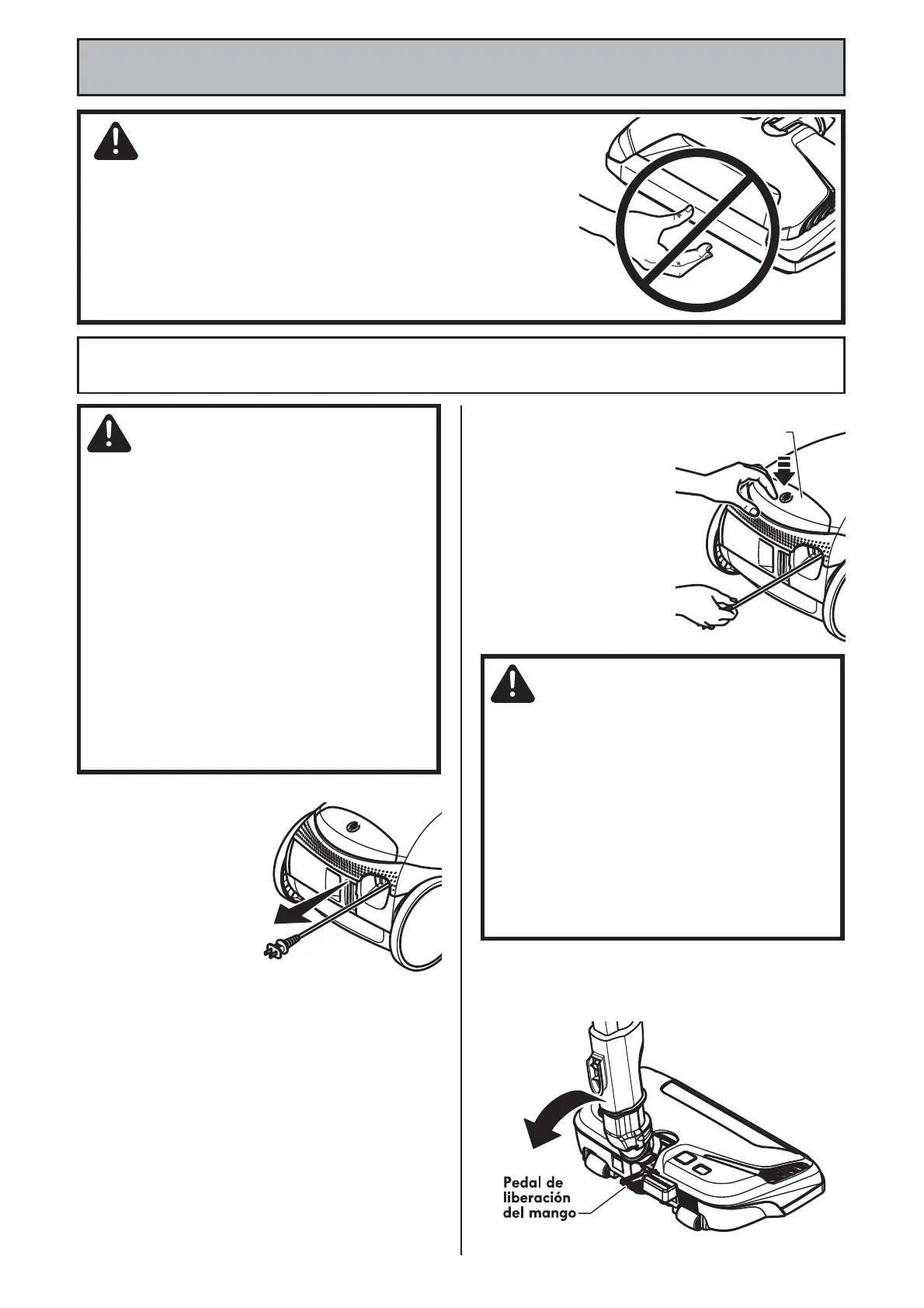 Pedal de liberación del mango