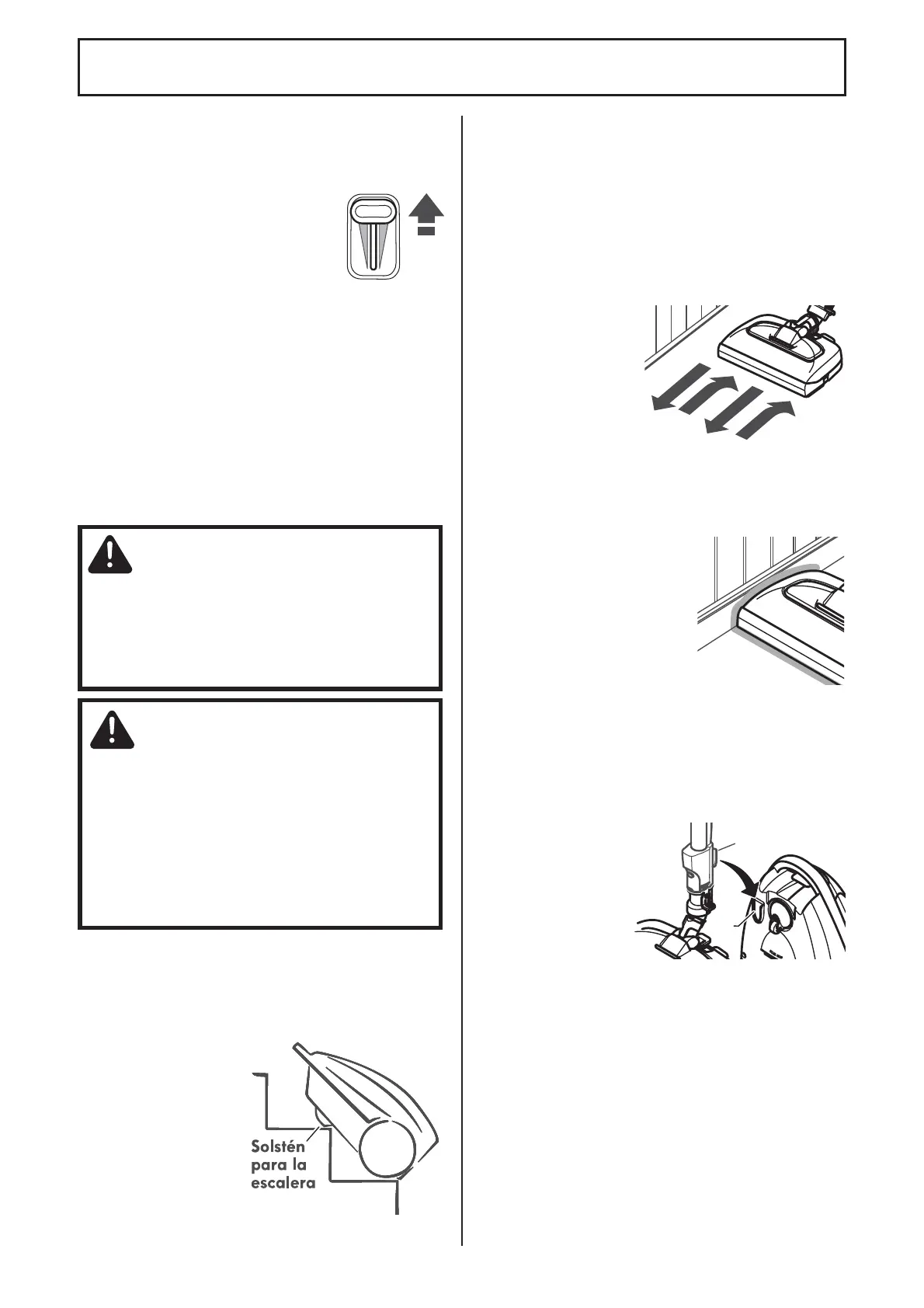 Solstén para la escalera