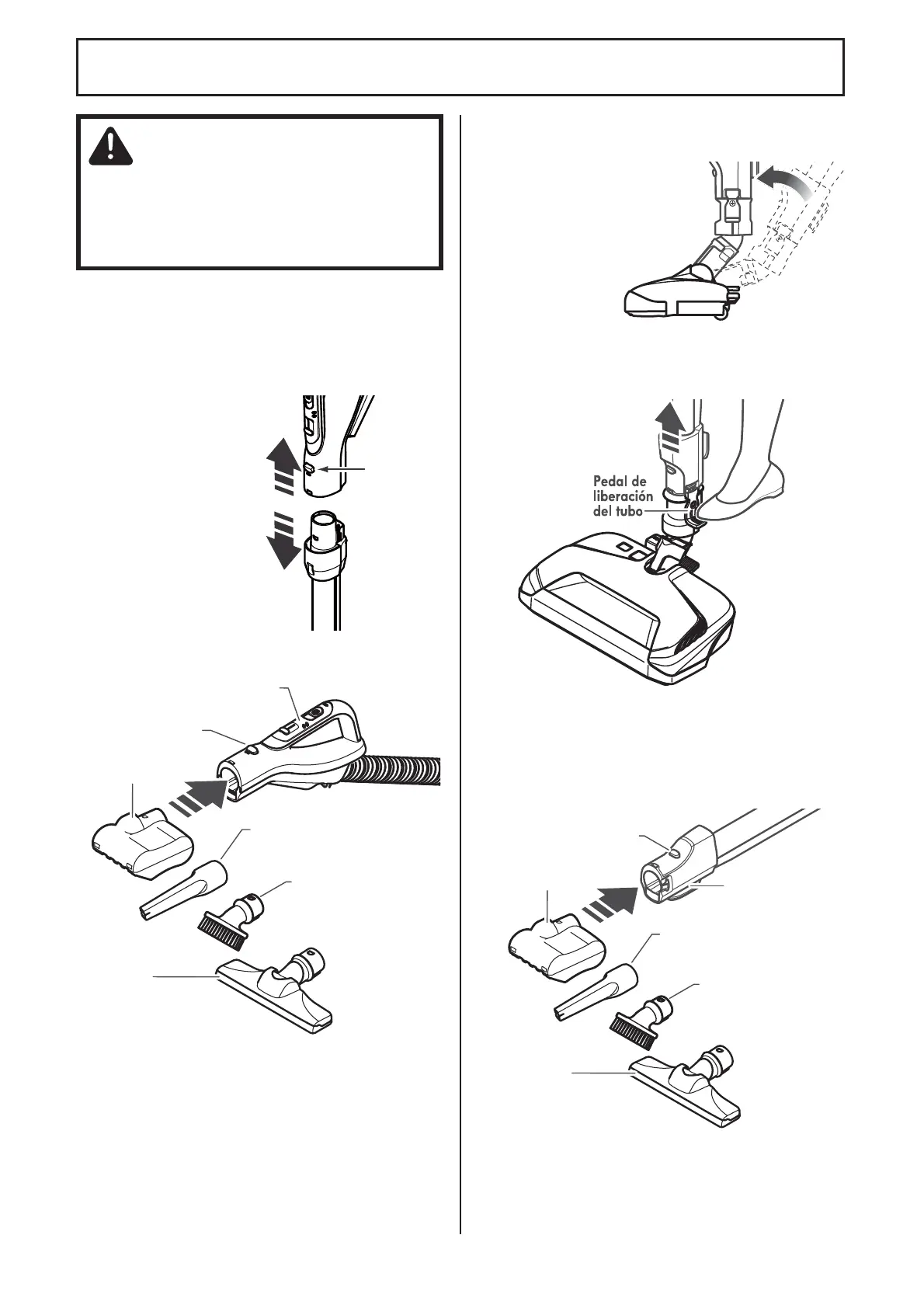 Pedal de liberación del tubo