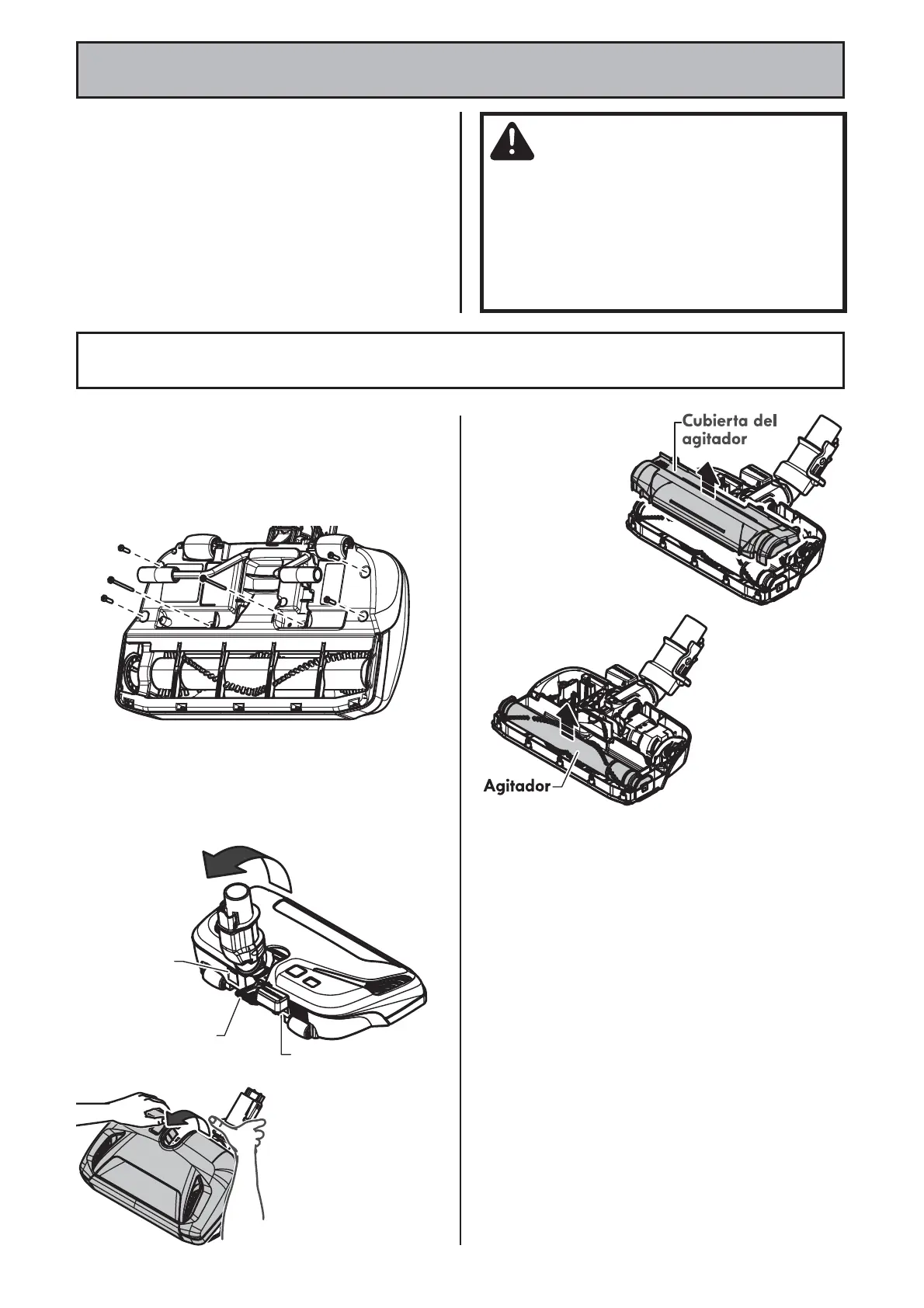 Cubierta del agitador

Agitador