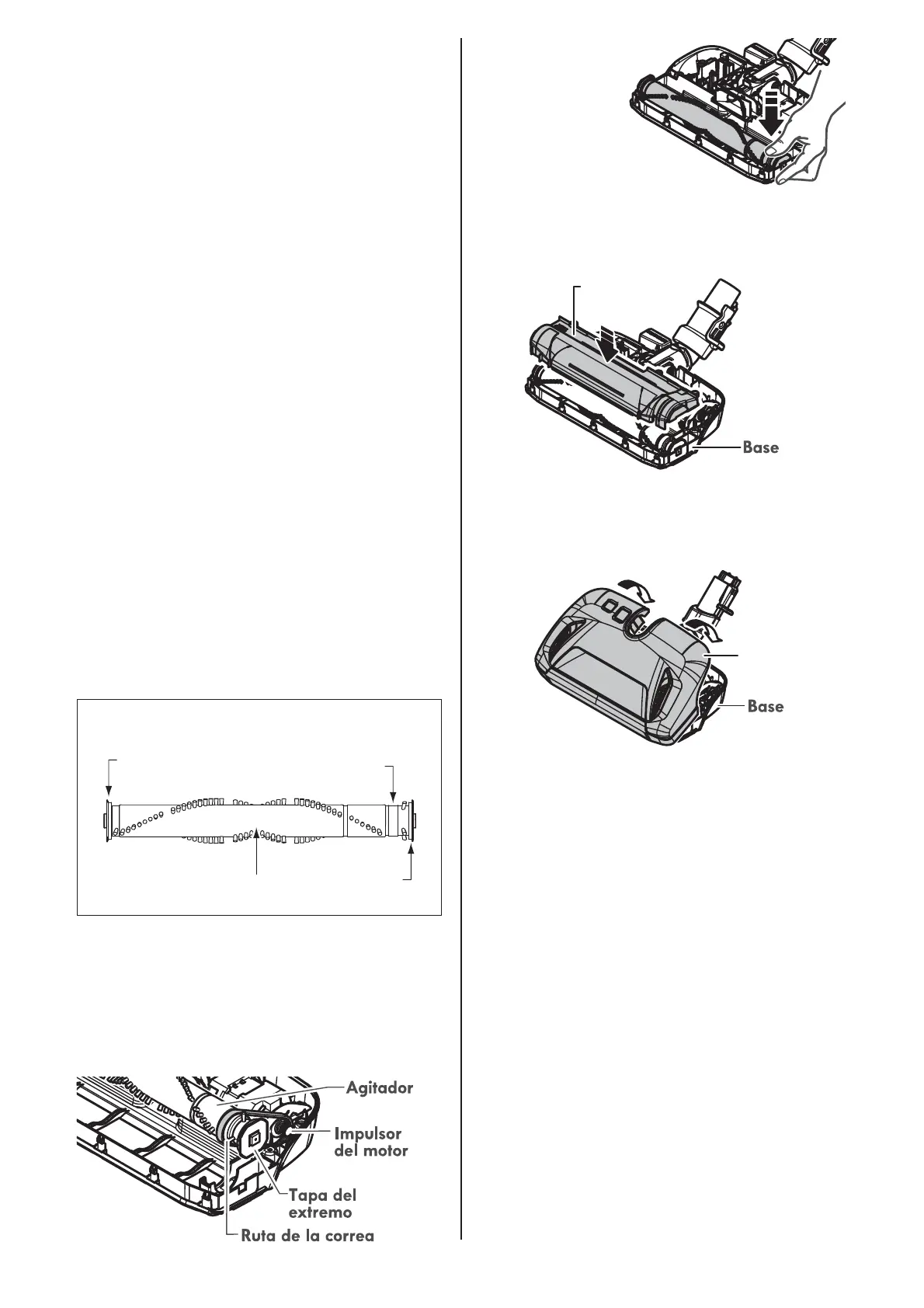 Base

Base

Agitador

Impulsor del motor

Tapa del extremo

Ruta de la correa