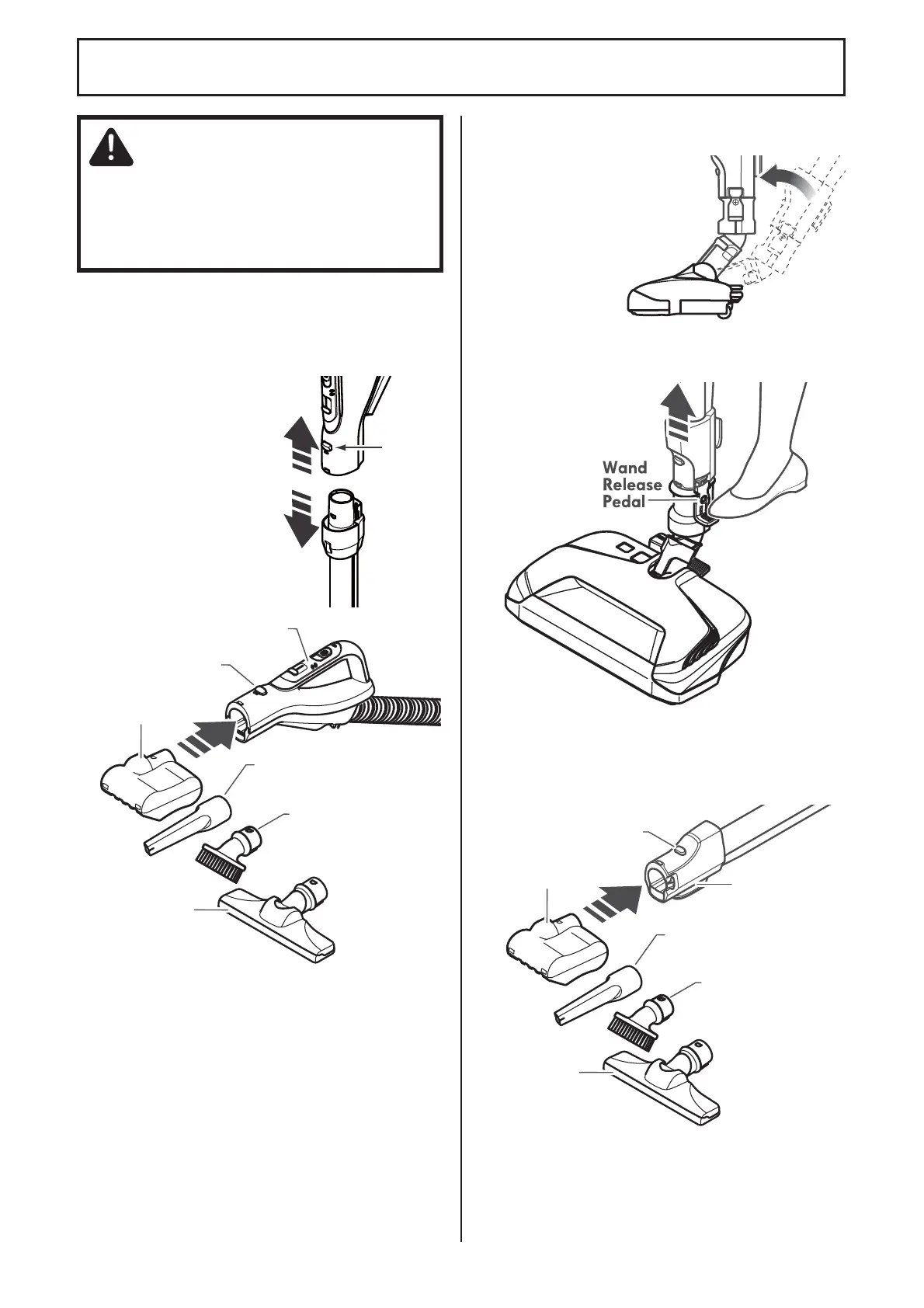 Wand Release Pedal