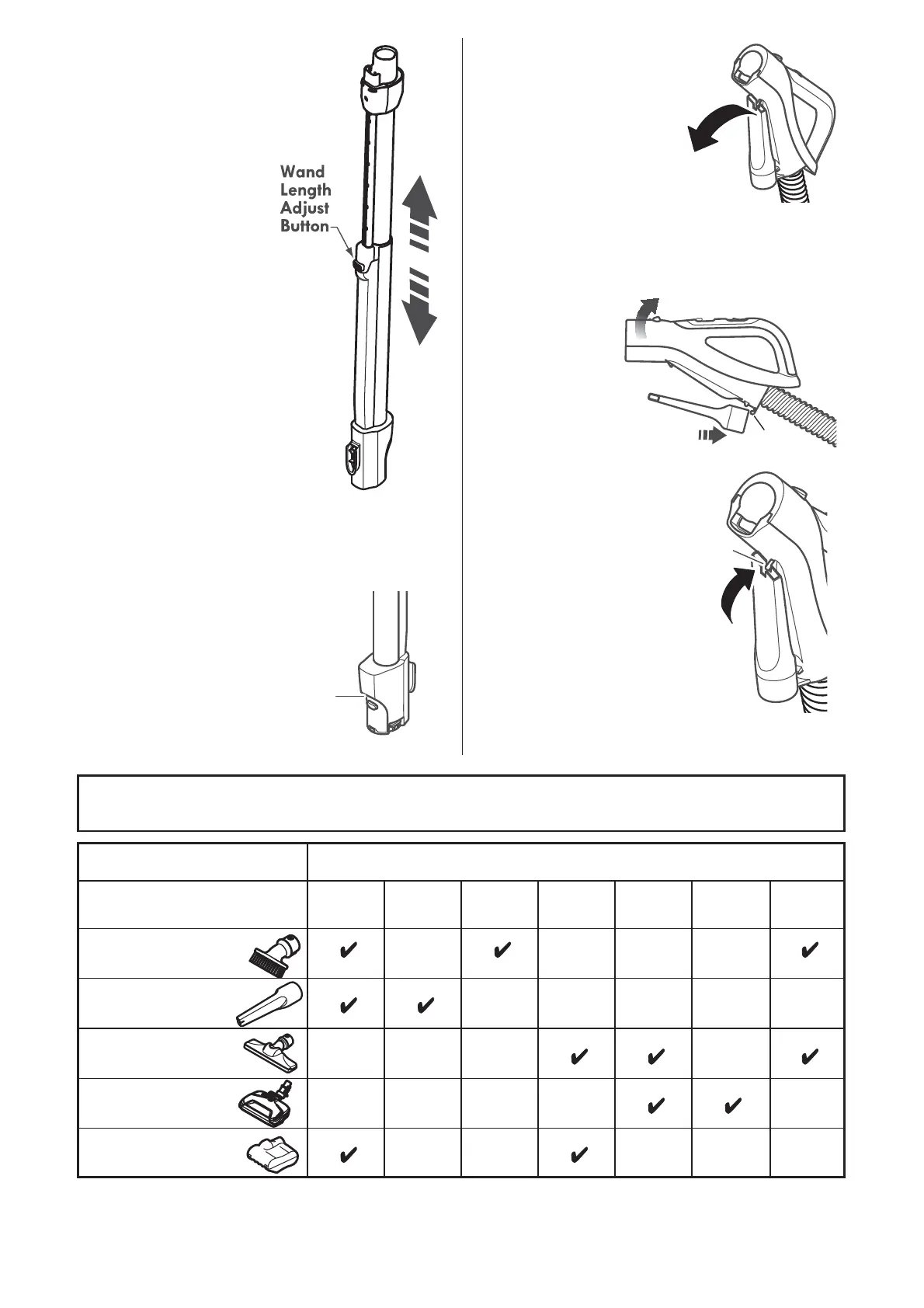 Wand Length Adjust Button

|  |  |  |  |  |  |  |  |
|---|---|---|---|---|---|---|---|
|  |  |  |  |  |  |  |  |
|  | ✔ |  | ✔ |  |  |  | ✔ |
|  | ✔ | ✔ |  |  |  |  |  |
|  |  |  |  | ✔ | ✔ |  | ✔ |
|  |  |  |  |  | ✔ | ✔ |  |
|  | ✔ |  |  | ✔ |  |  |  |