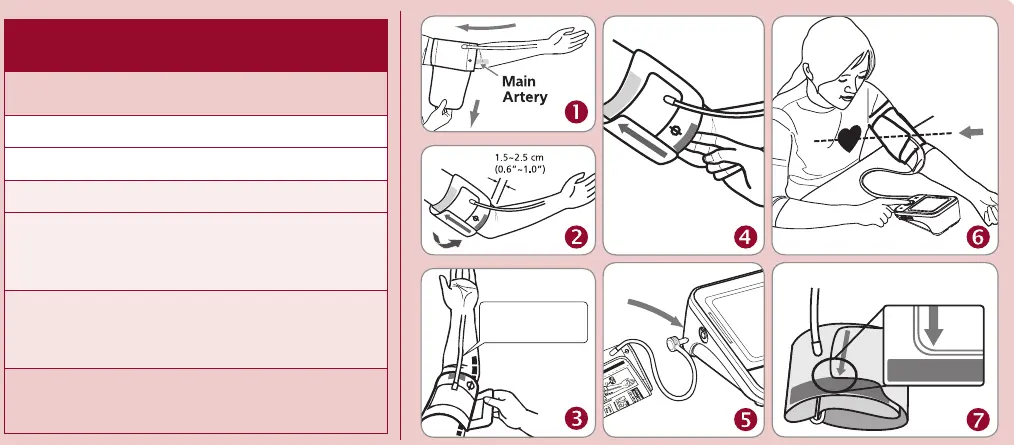 Main Artery

1

1.5~2.5 cm (0.6"~1.0")

2

3

4

5

6

7