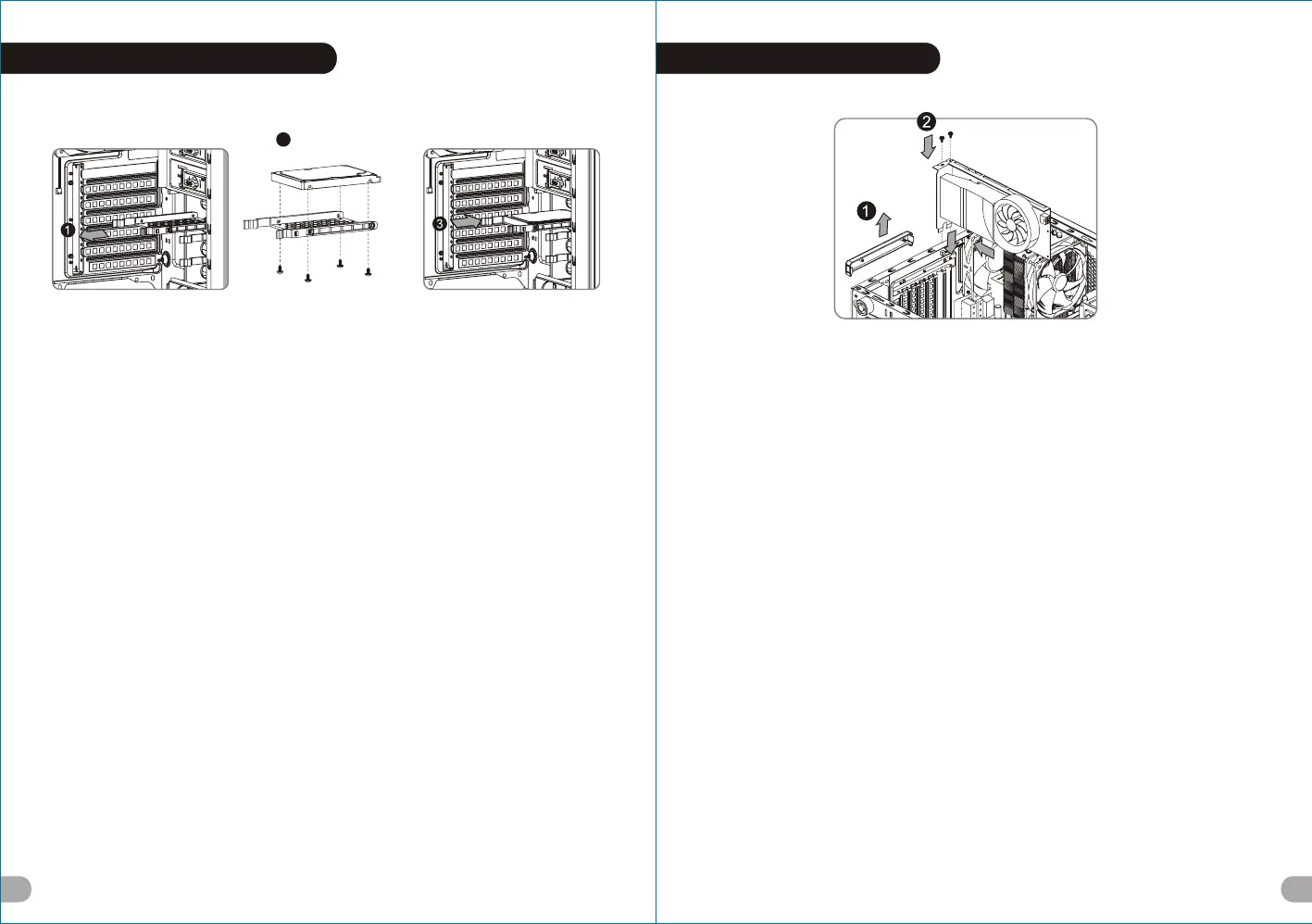 1

3

2

1