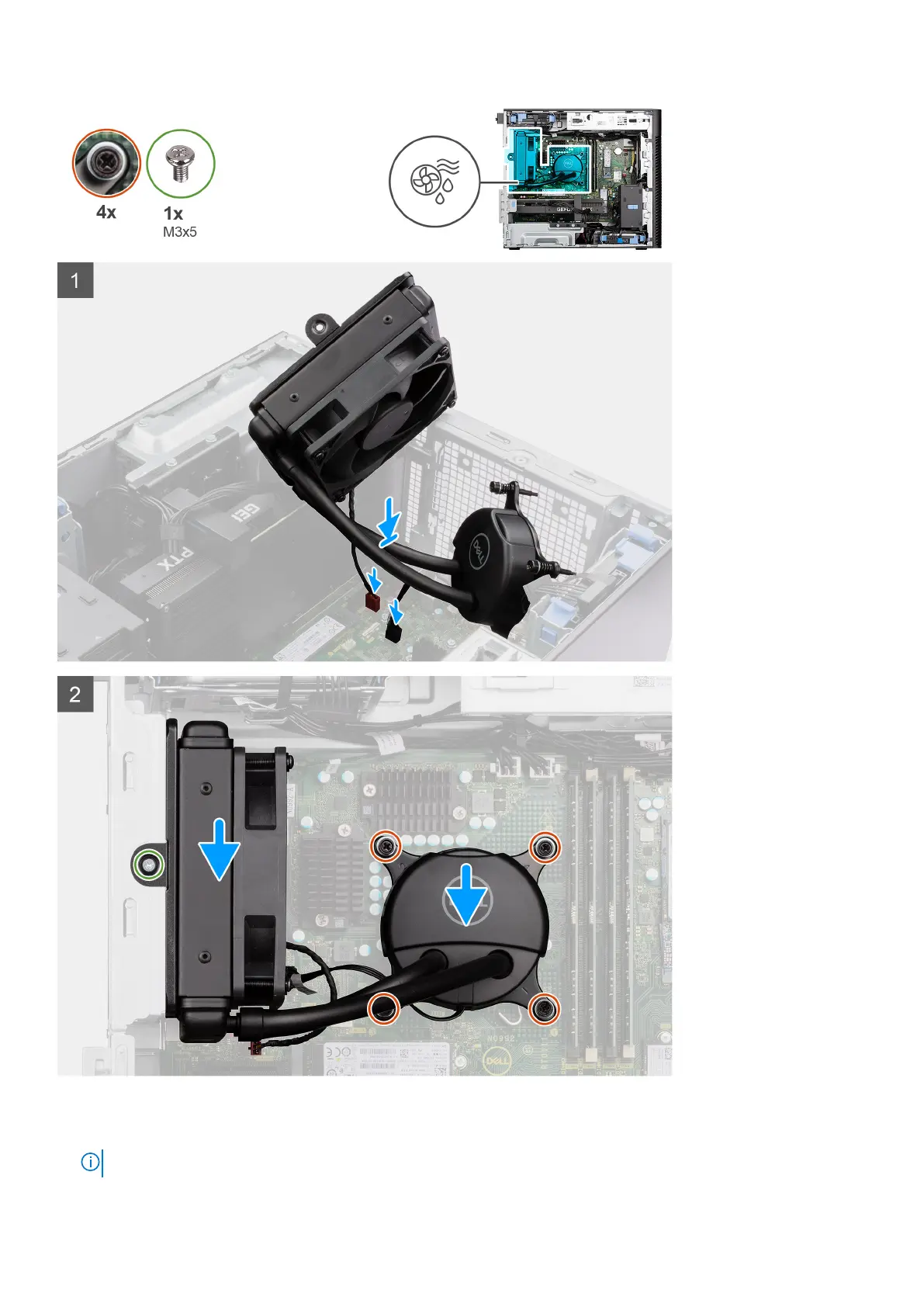 4x

1x
M3x5

1

2