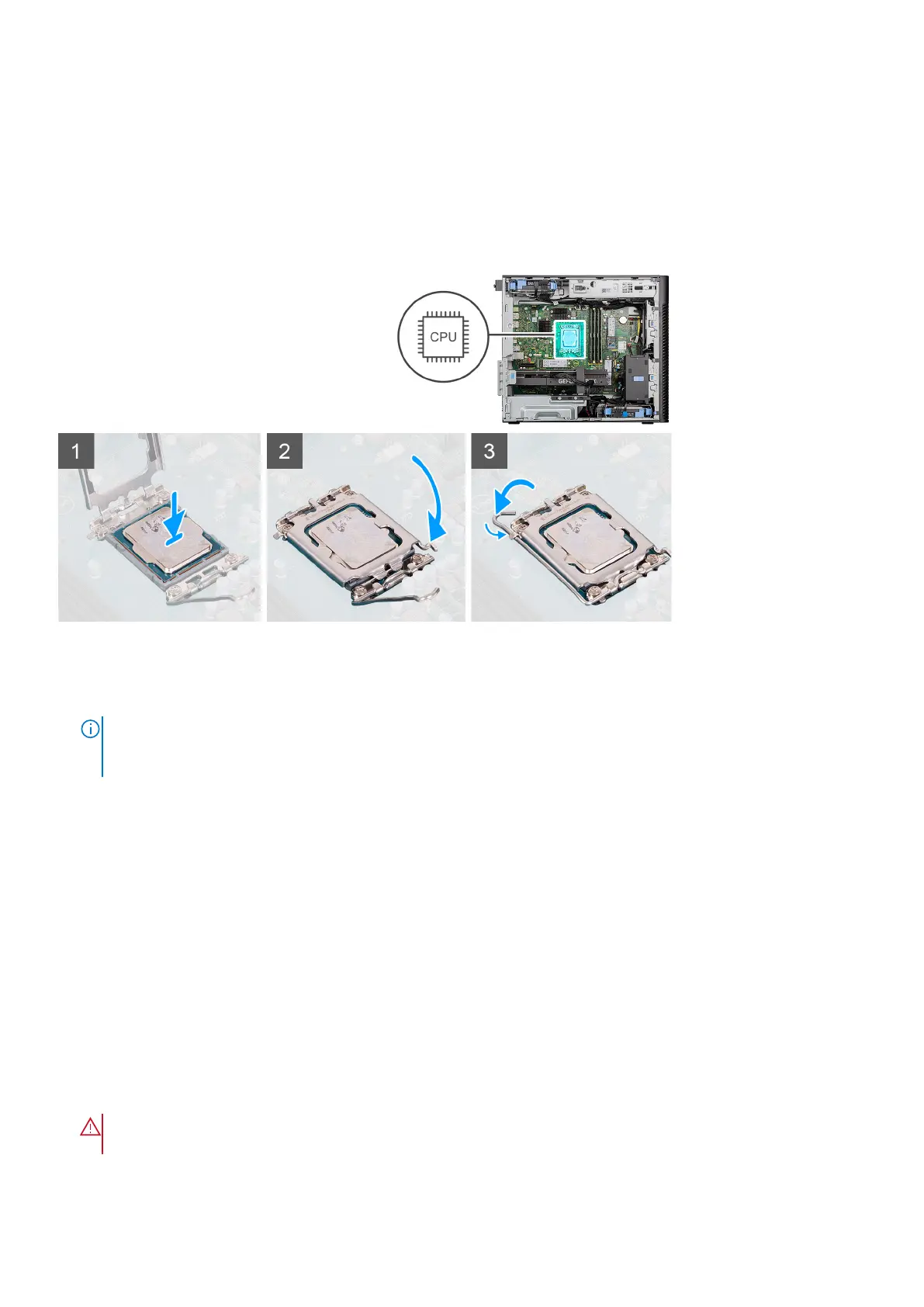 CPU

GEFO

1

2

3