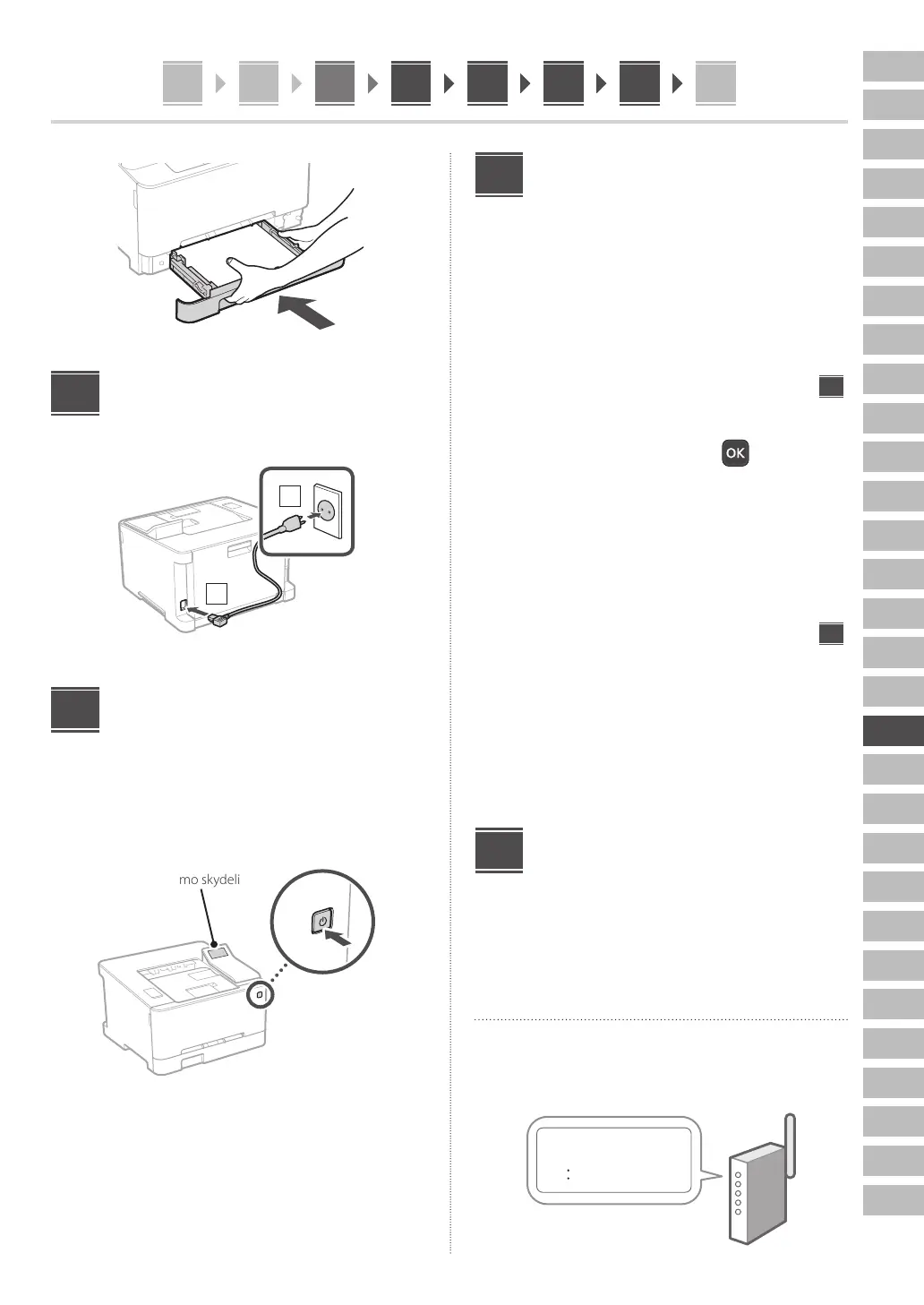 mo skydeli

OK

: