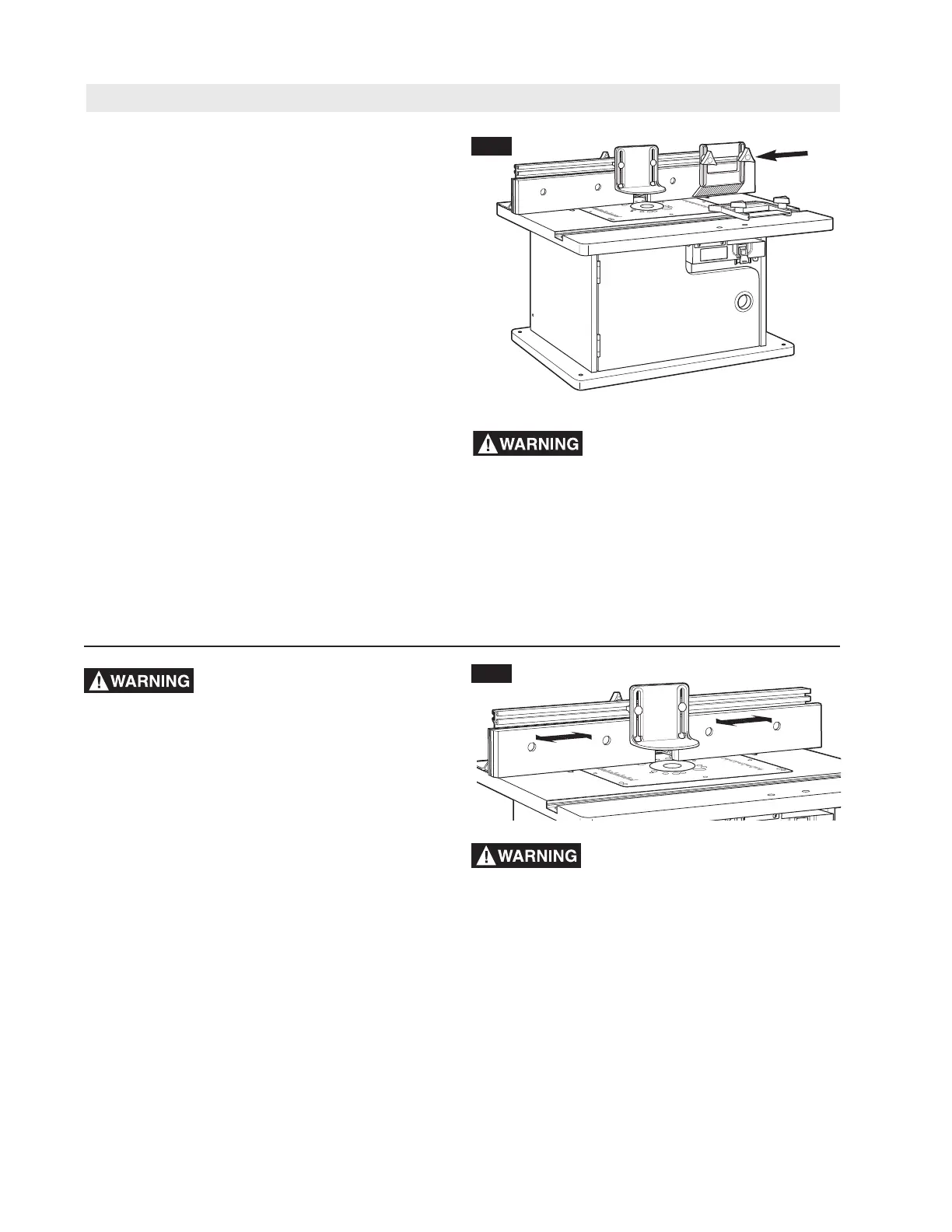 WARNING

WARNING

WARNING