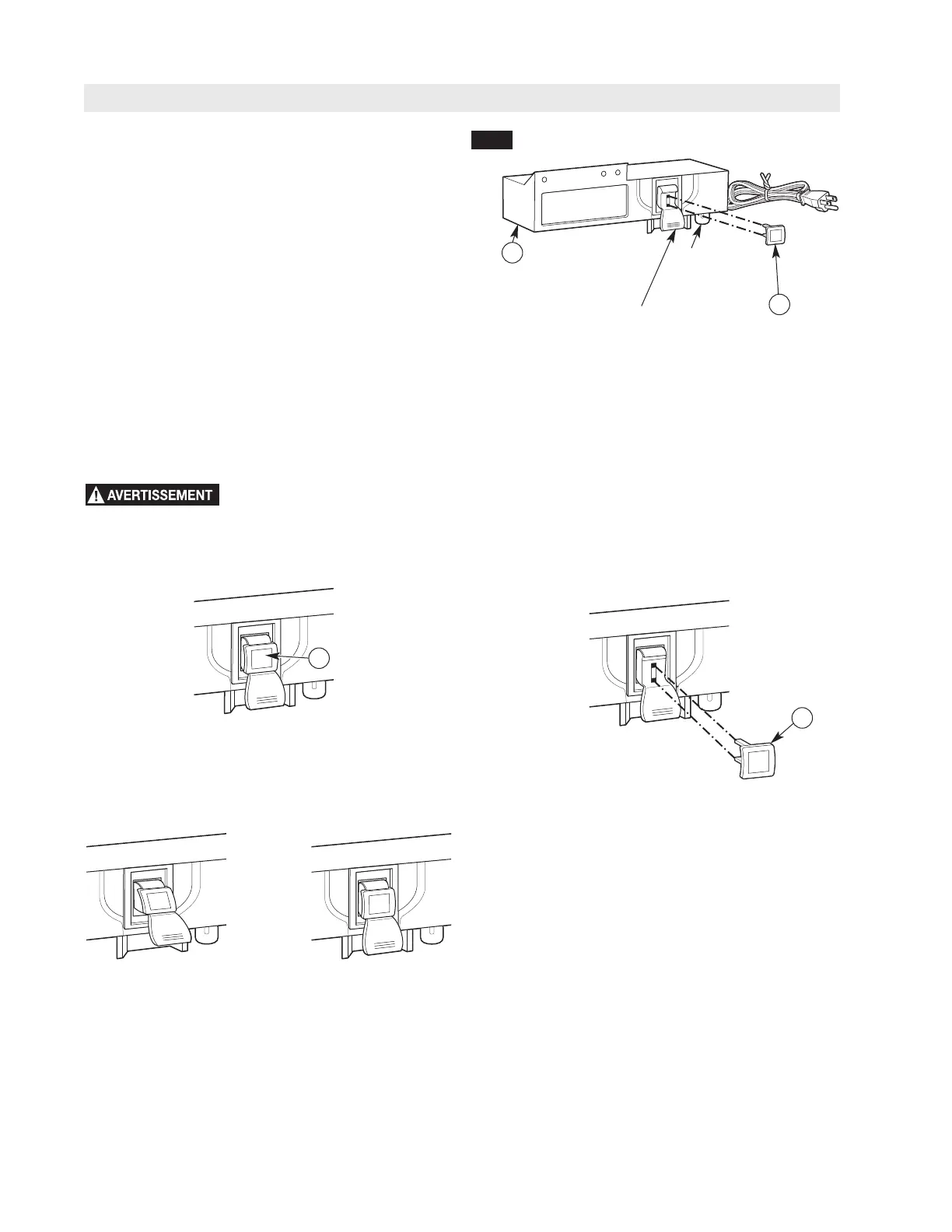 AVERTISSEMENT