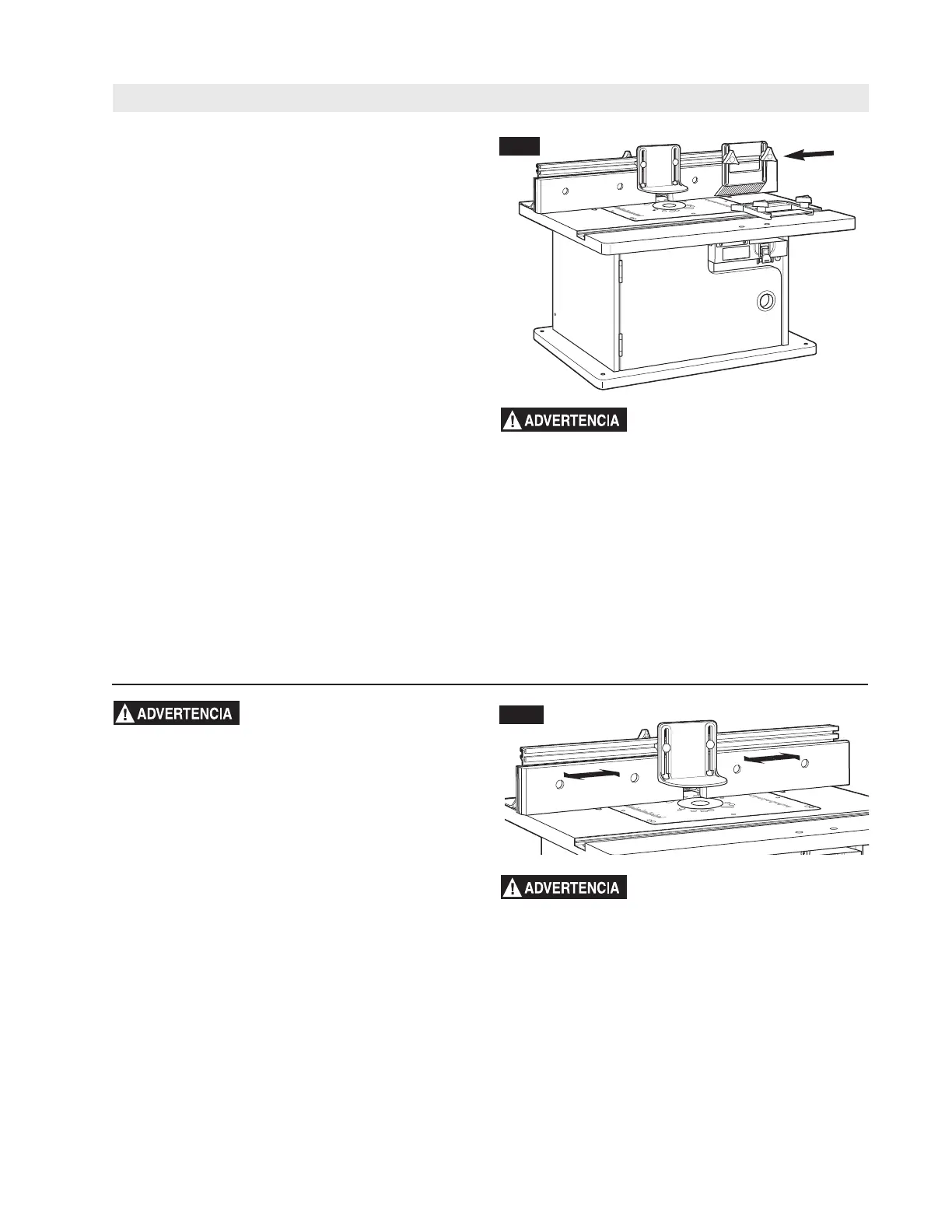 ADVERTENCIA

ADVERTENCIA

ADVERTENCIA