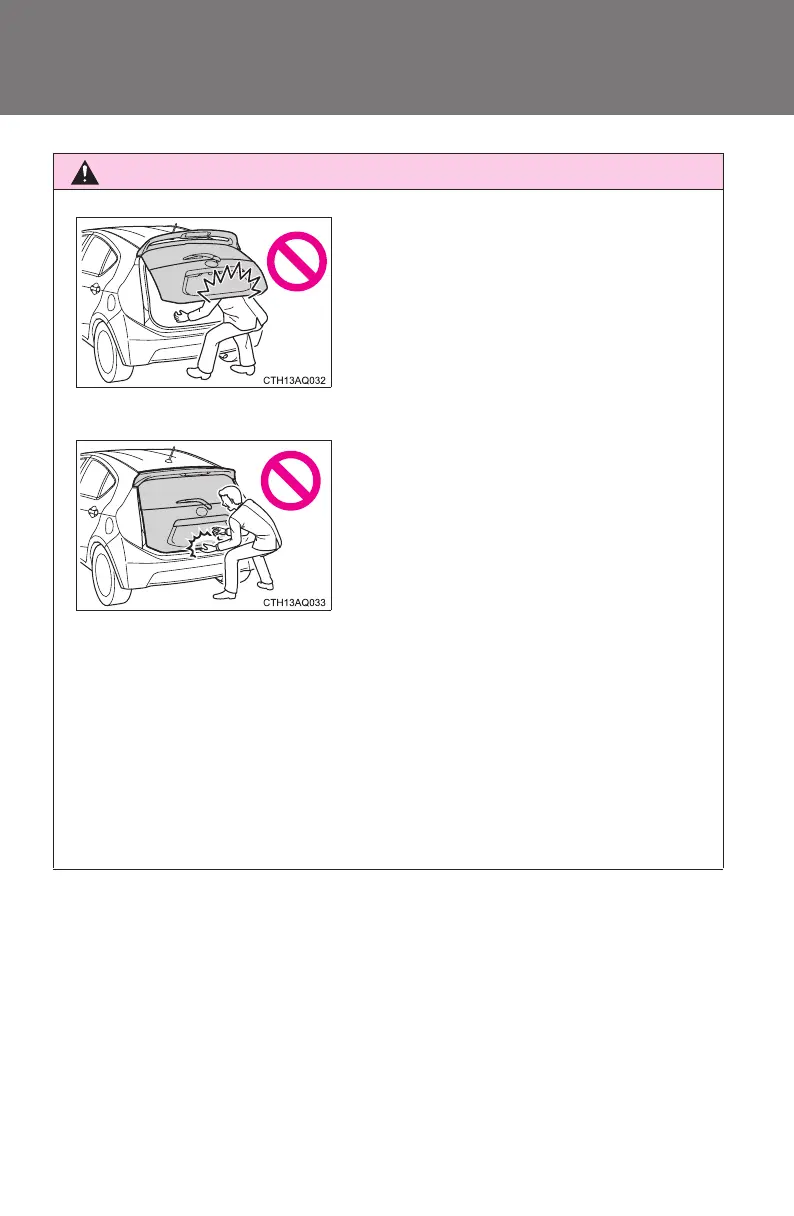 CTH13AQ032

CTH13AQ033