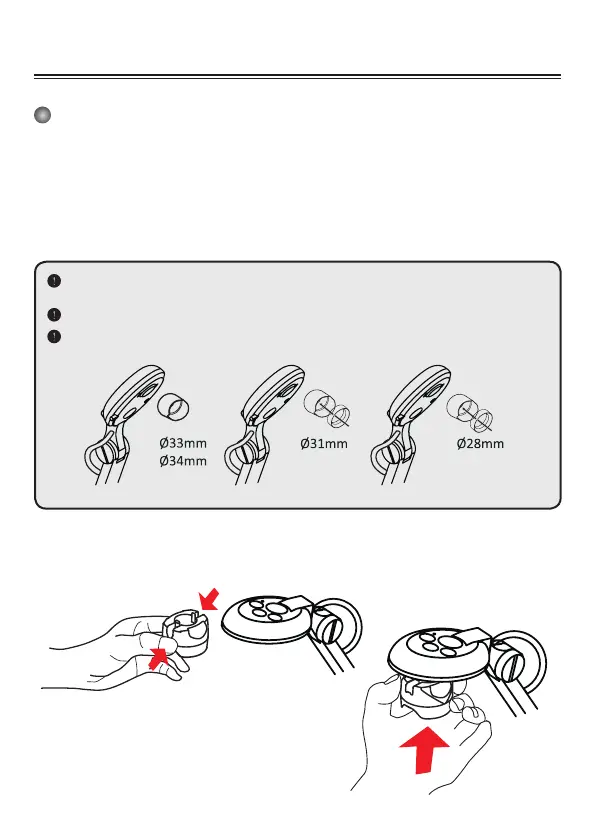 Ø33mm
Ø34mm

Ø31mm

Ø28mm