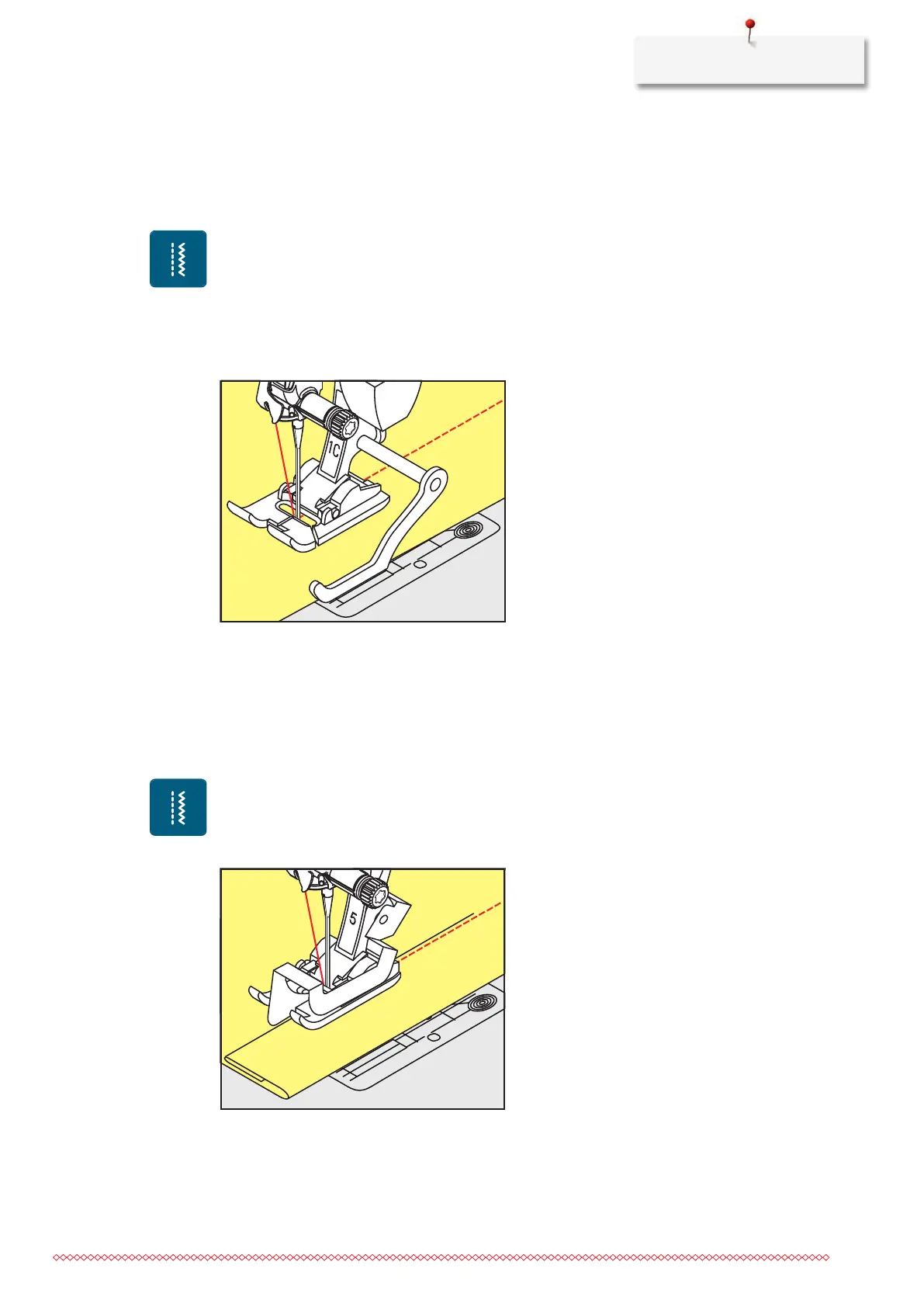 1C

5