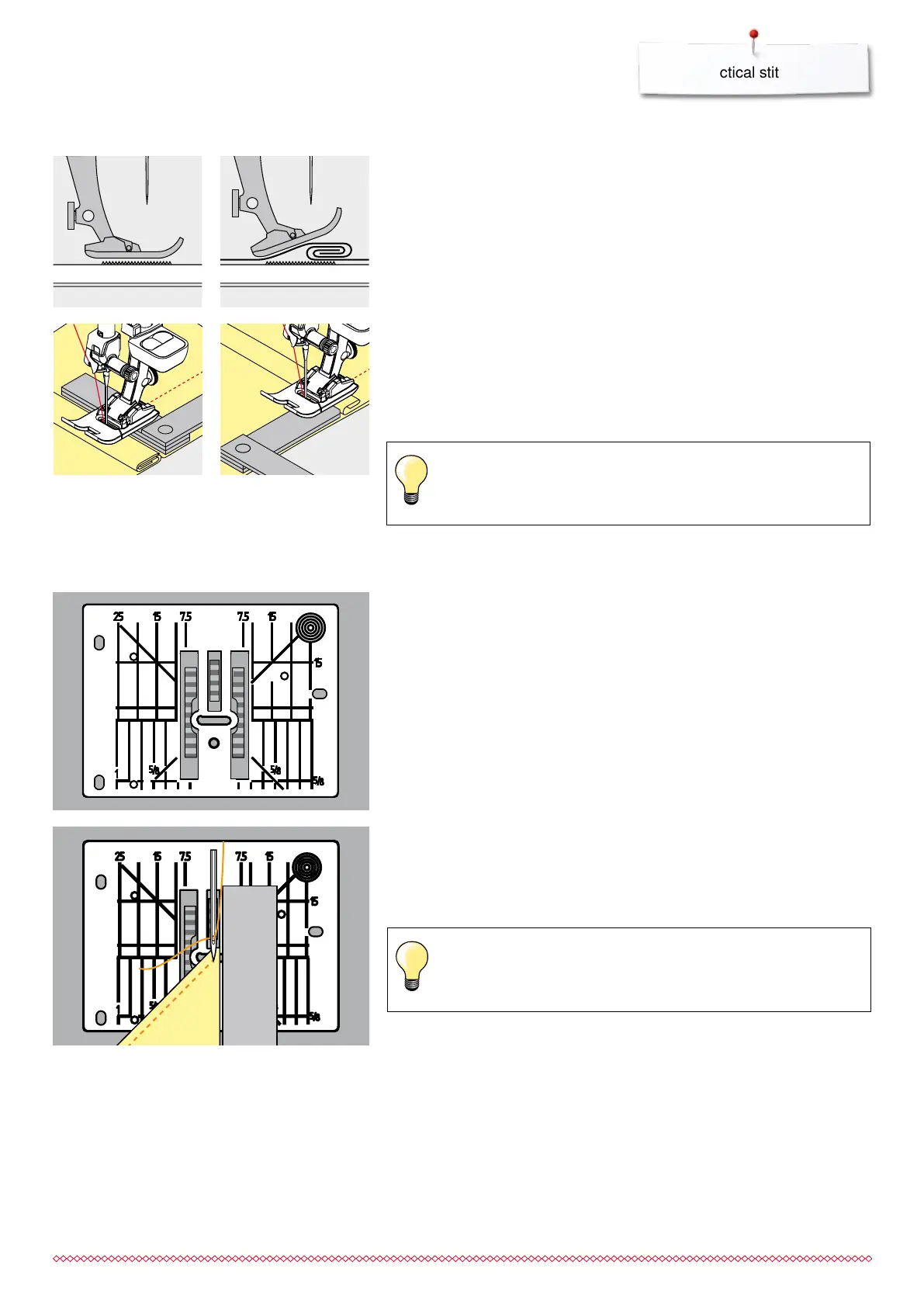 ctical stit

25 15 7.5 7.5 15
15
1 5/8 5/8 5/8

25 15 7.5 7.5 15
15
1 5/8 5/8