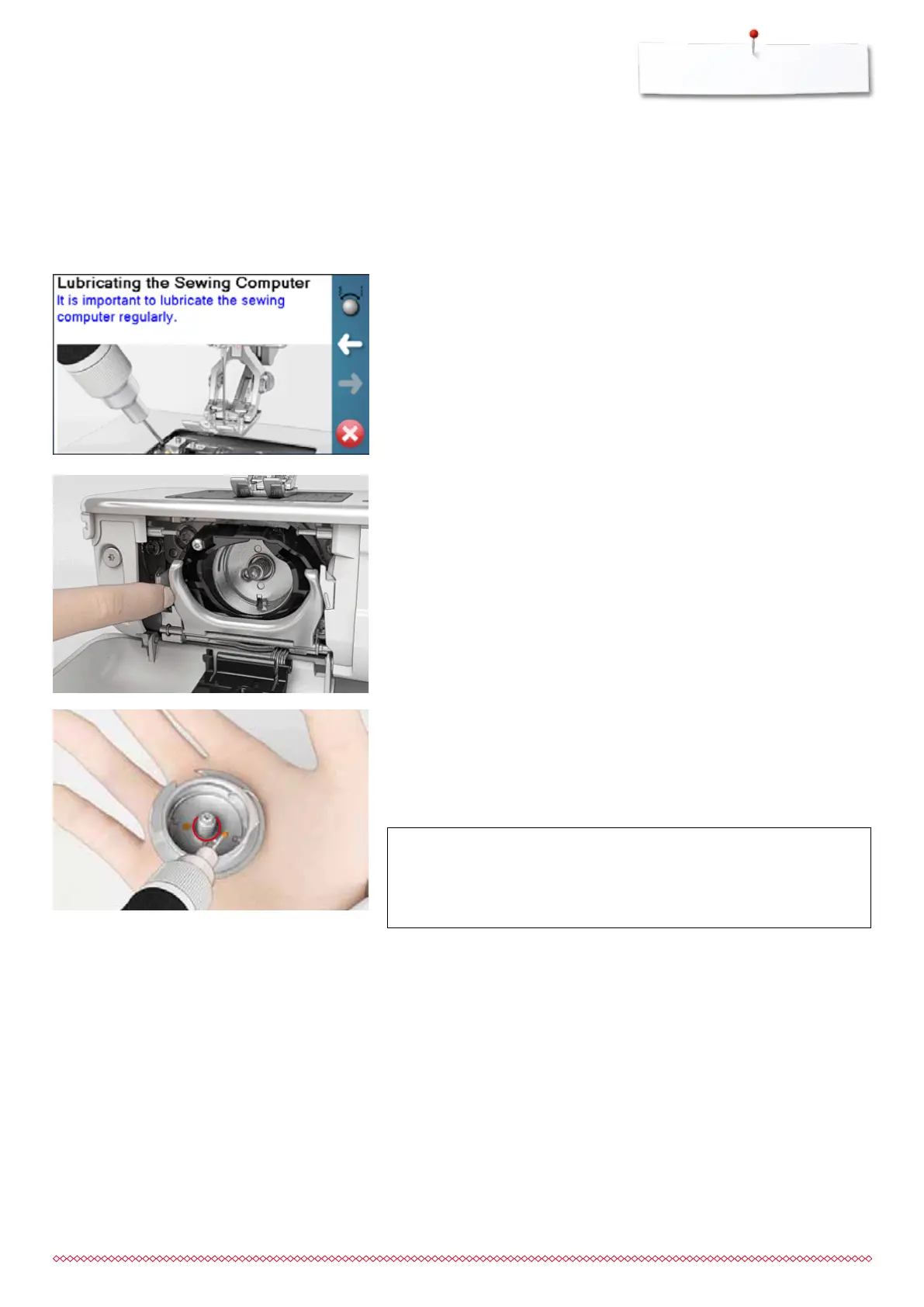 Lubricating the Sewing Computer
It is important to lubricate the sewing computer regularly.