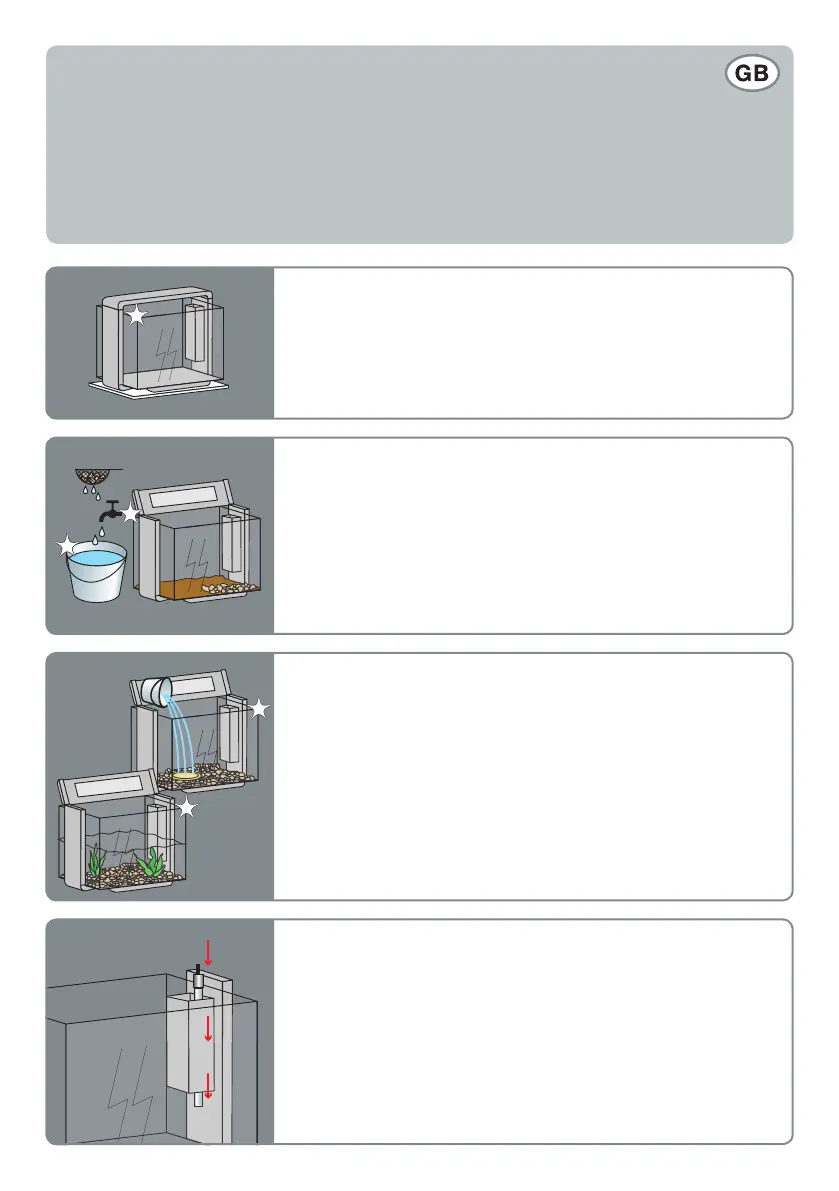 GB