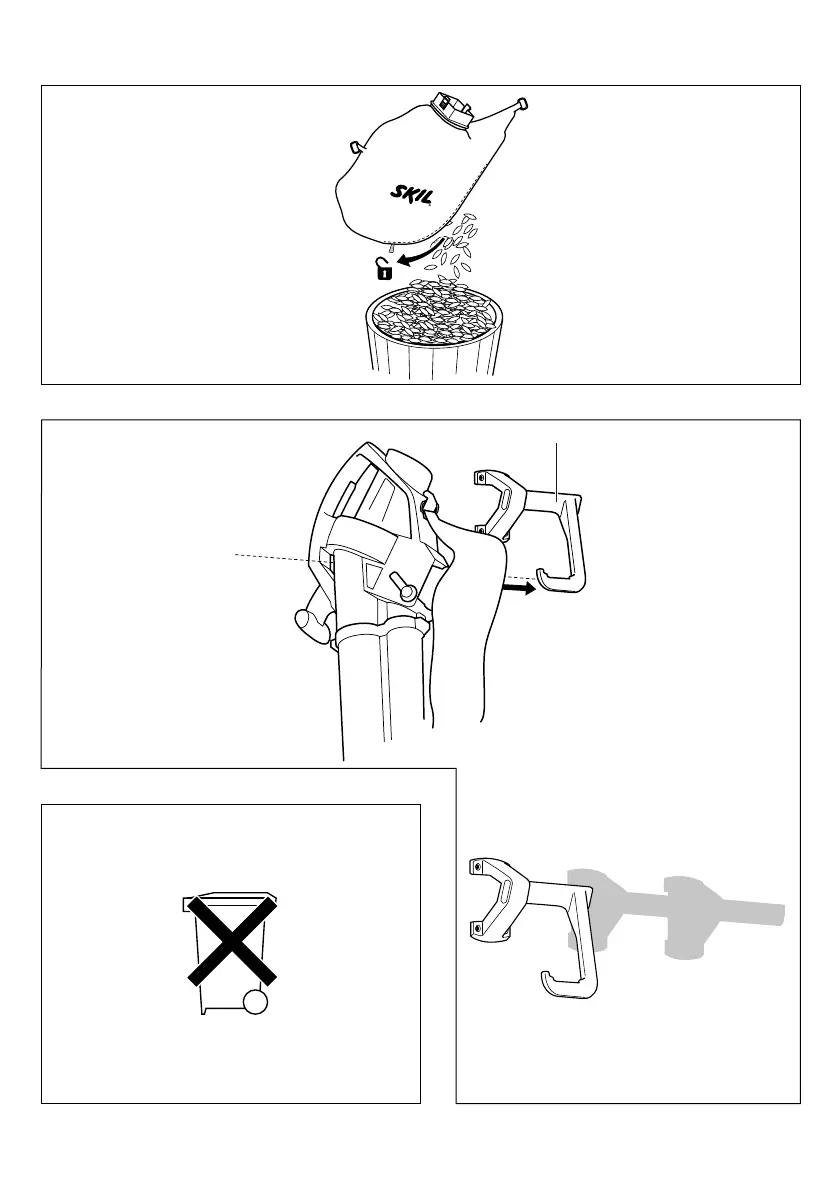 SKIL