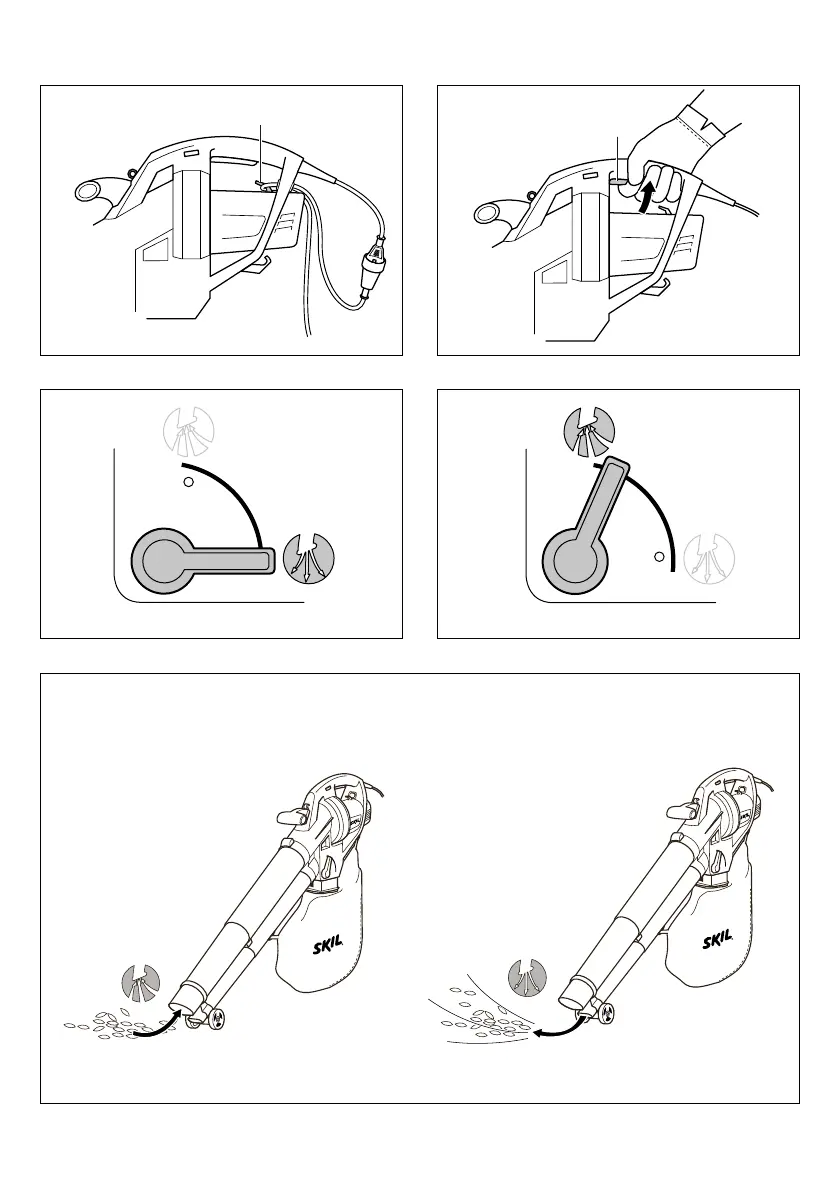 SKIL

SKIL