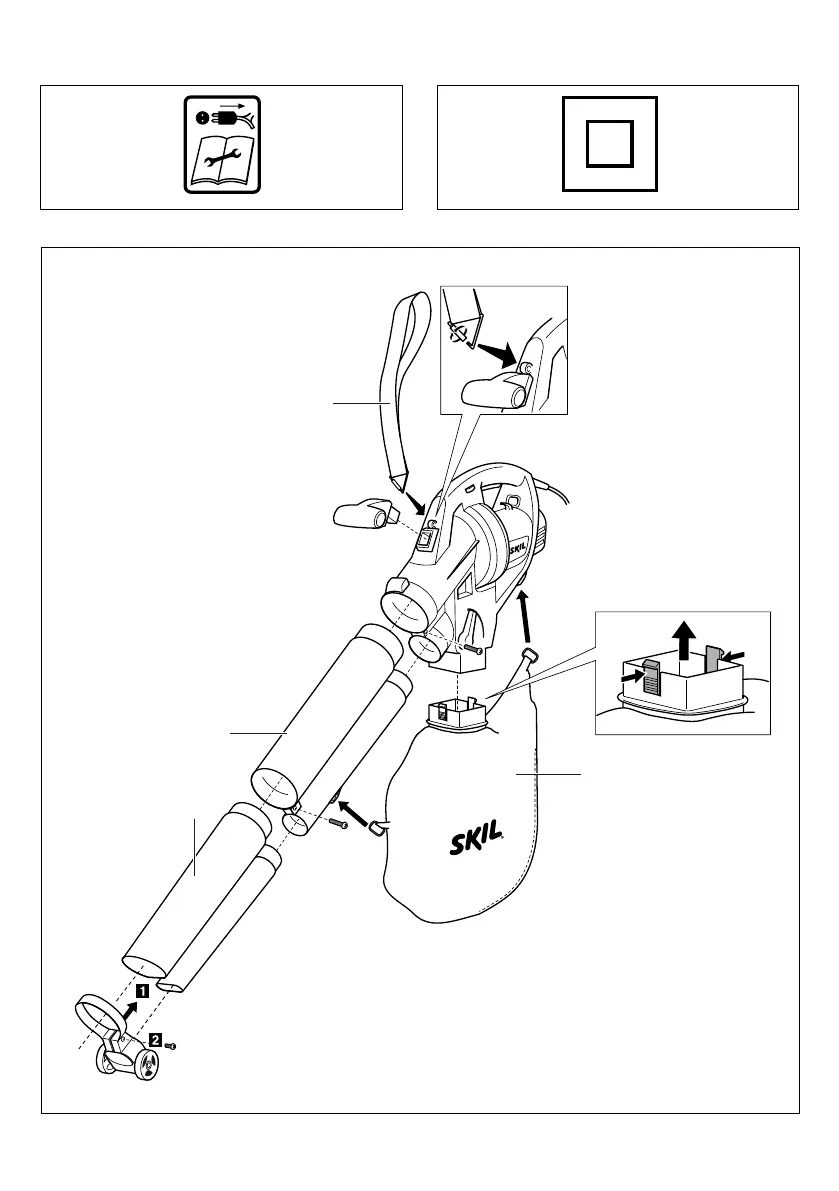 SKIL

SKIL

1

2