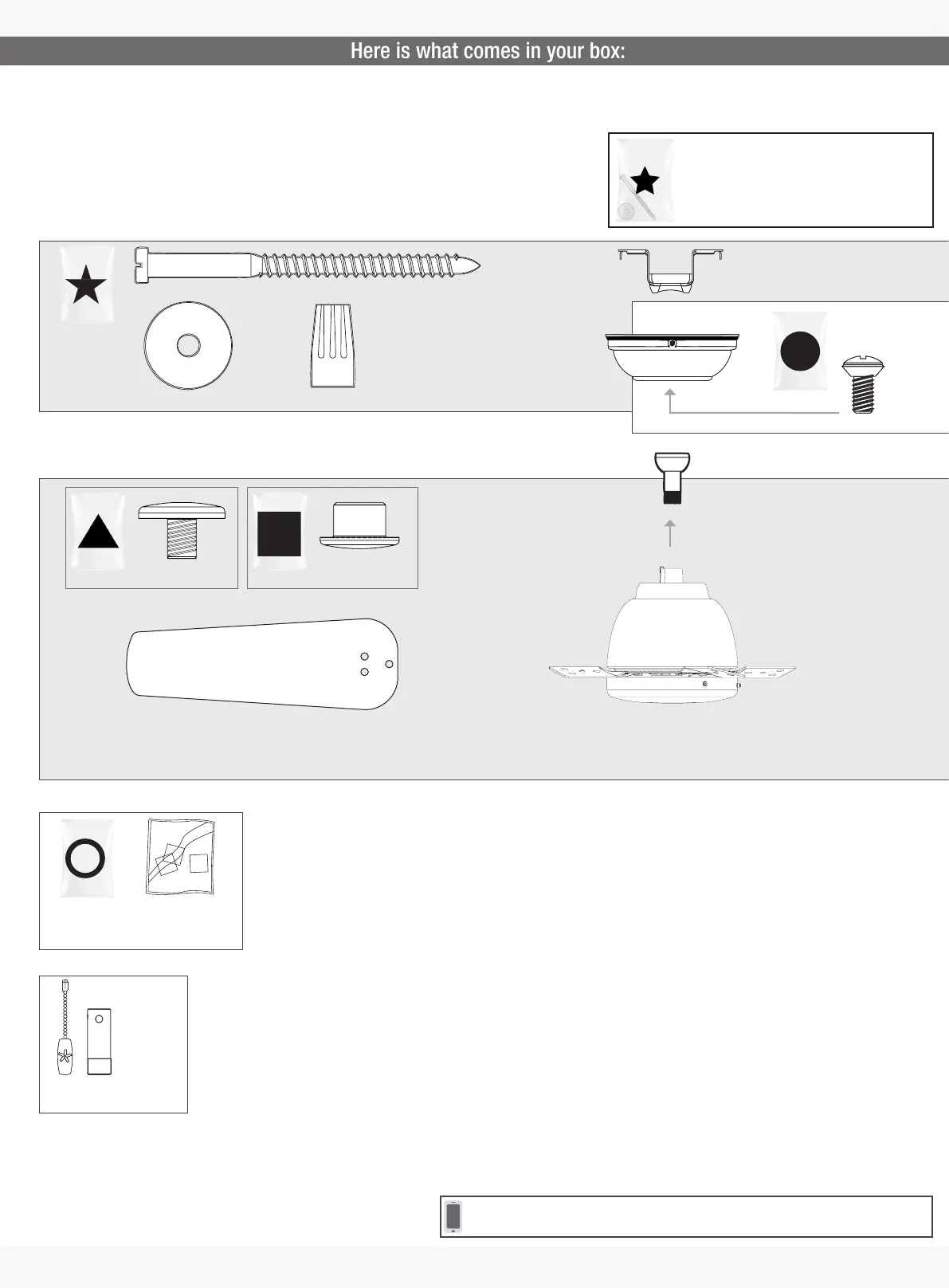 Here is what comes in your box: