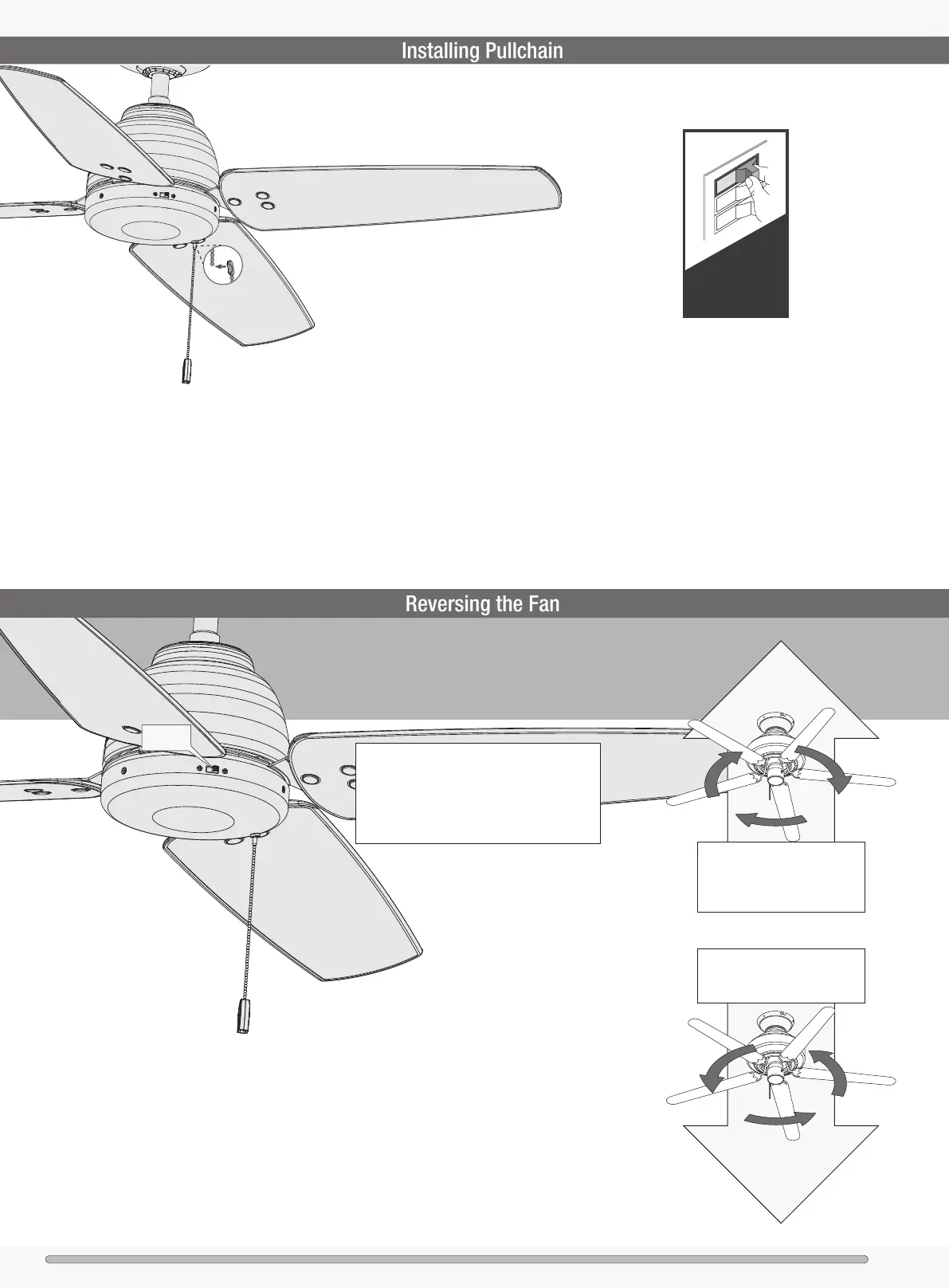 Installing Pullchain

Reversing the Fan