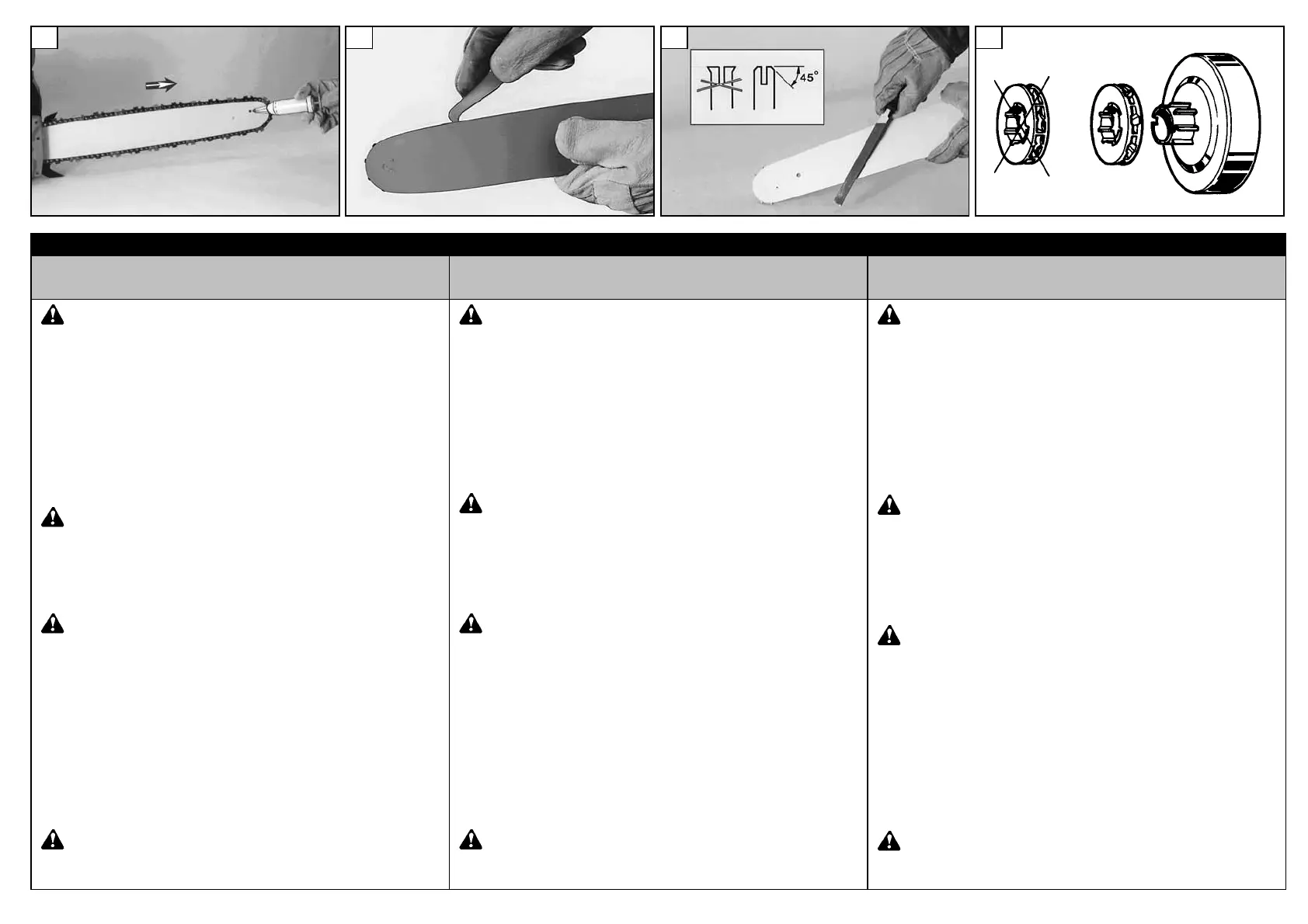 45°